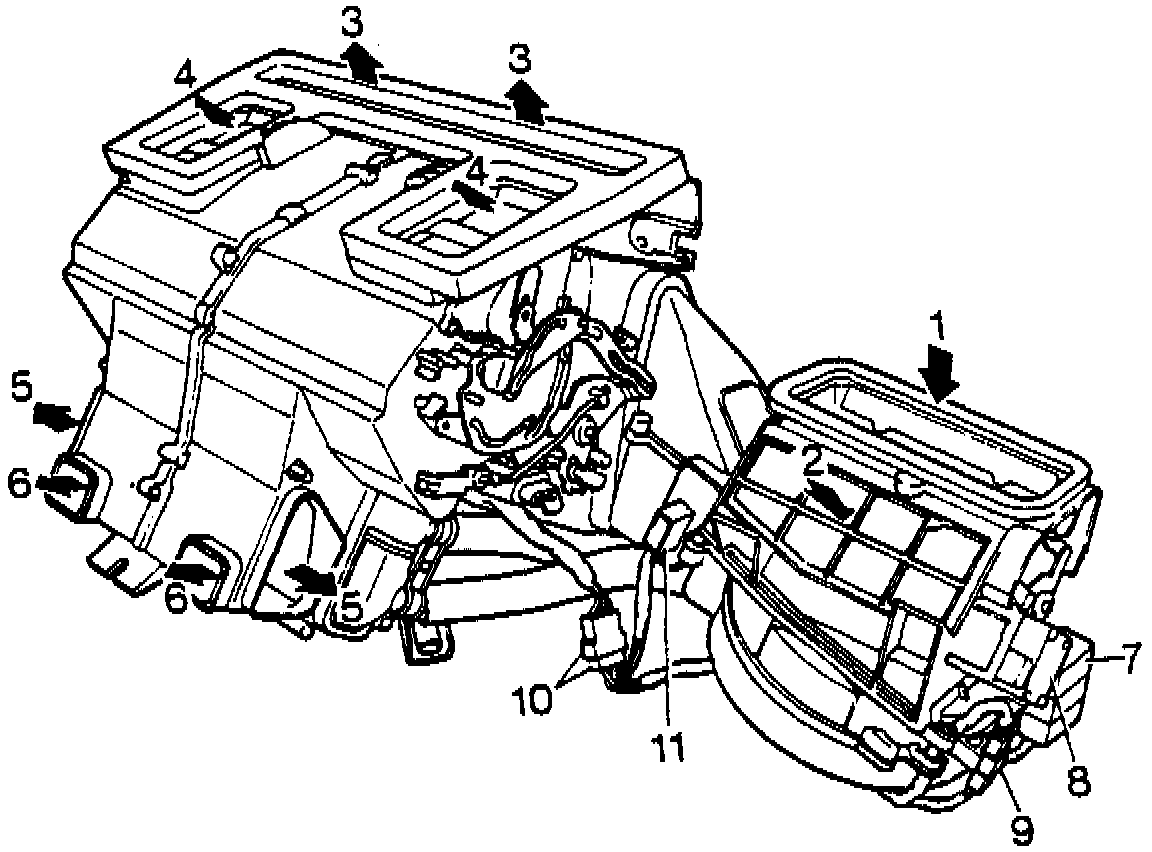 3
3
4
4
1
5
2
6
6
5
7
10
11
8
9