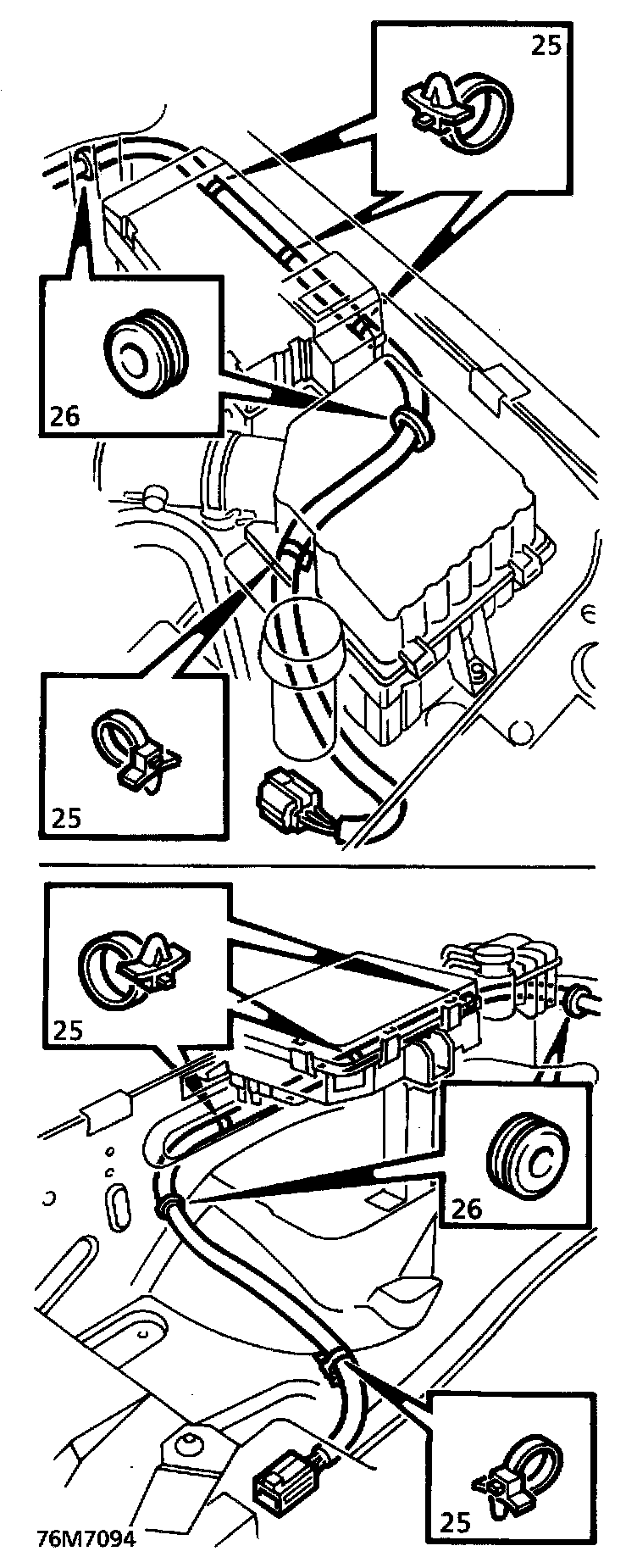 25

26

25

25

26

25

76M7094