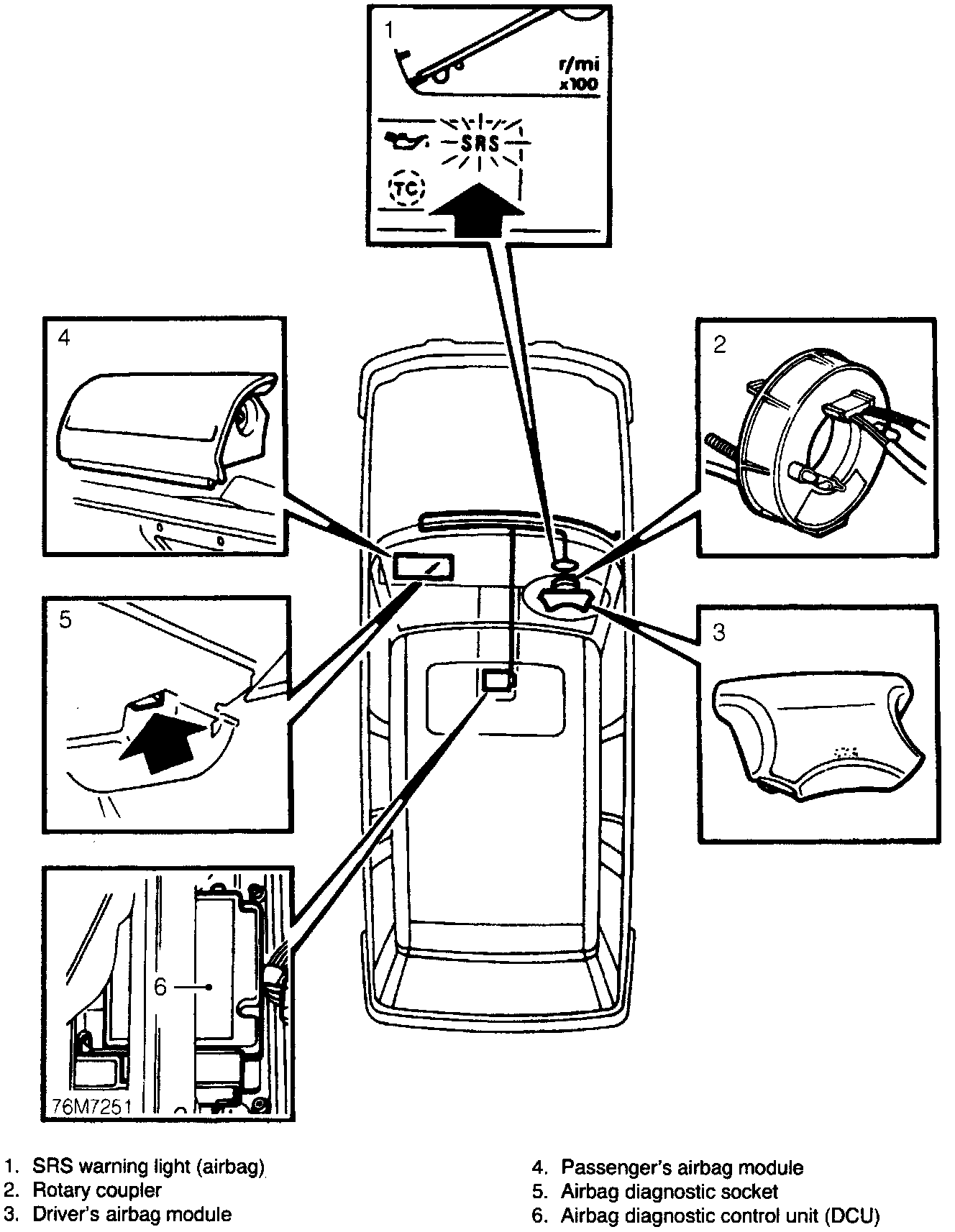 1

r/mi
x100

SRS

TC

4

2

5

3

6

76M7251

1. SRS warning light (airbag)
2. Rotary coupler
3. Driver's airbag module

4. Passenger's airbag module
5. Airbag diagnostic socket
6. Airbag diagnostic control unit (DCU)