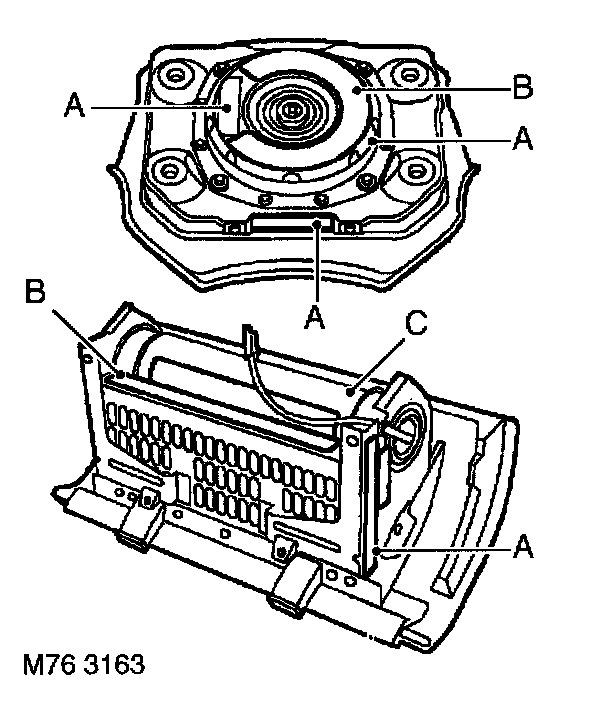 A
B
A
A
B
C
A
M76 3163