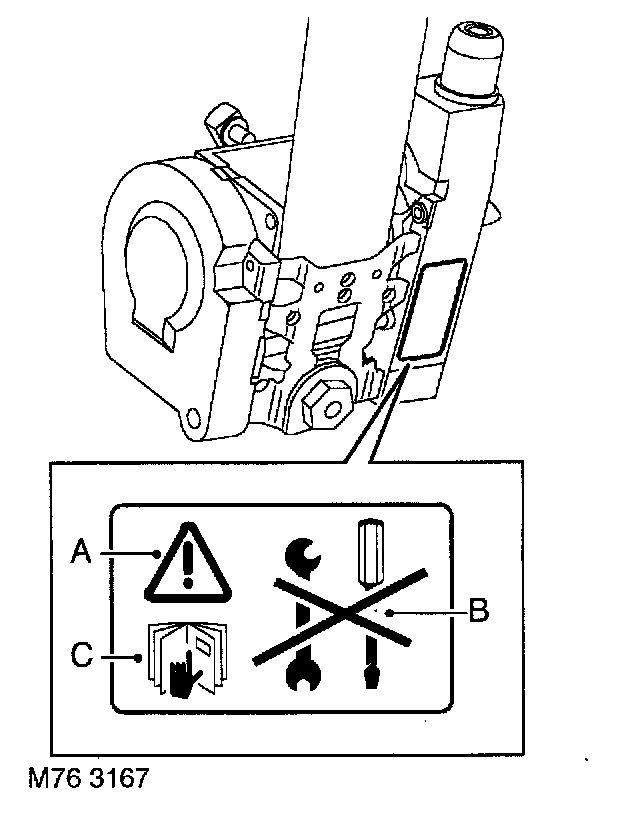 A
B
C
M76 3167