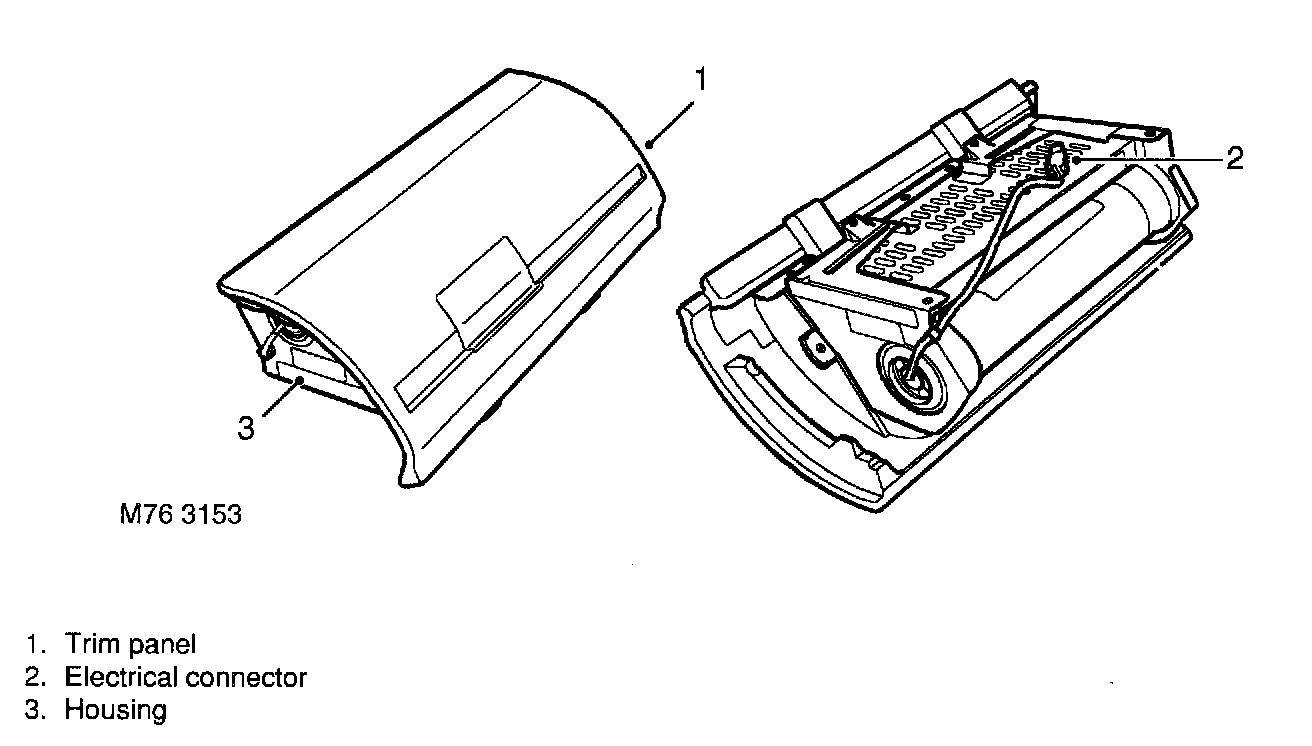 1

2

3

M76 3153

1. Trim panel
2. Electrical connector
3. Housing