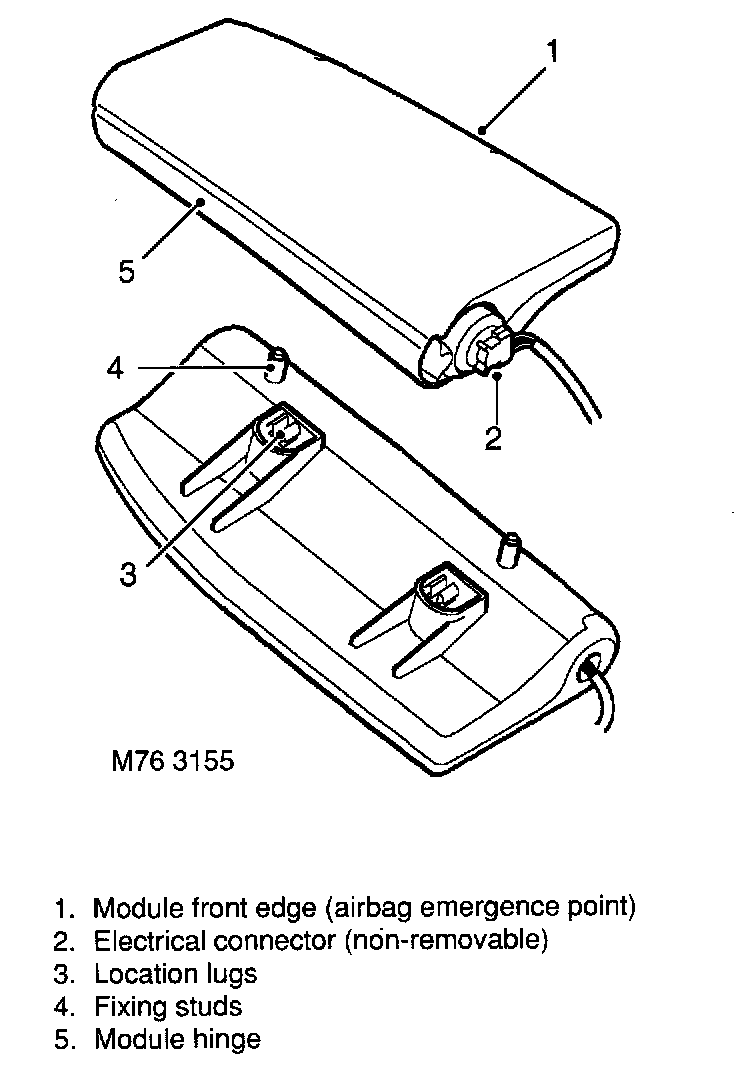 1
5
4
2
3
M76 3155

1. Module front edge (airbag emergence point)
2. Electrical connector (non-removable)
3. Location lugs
4. Fixing studs
5. Module hinge