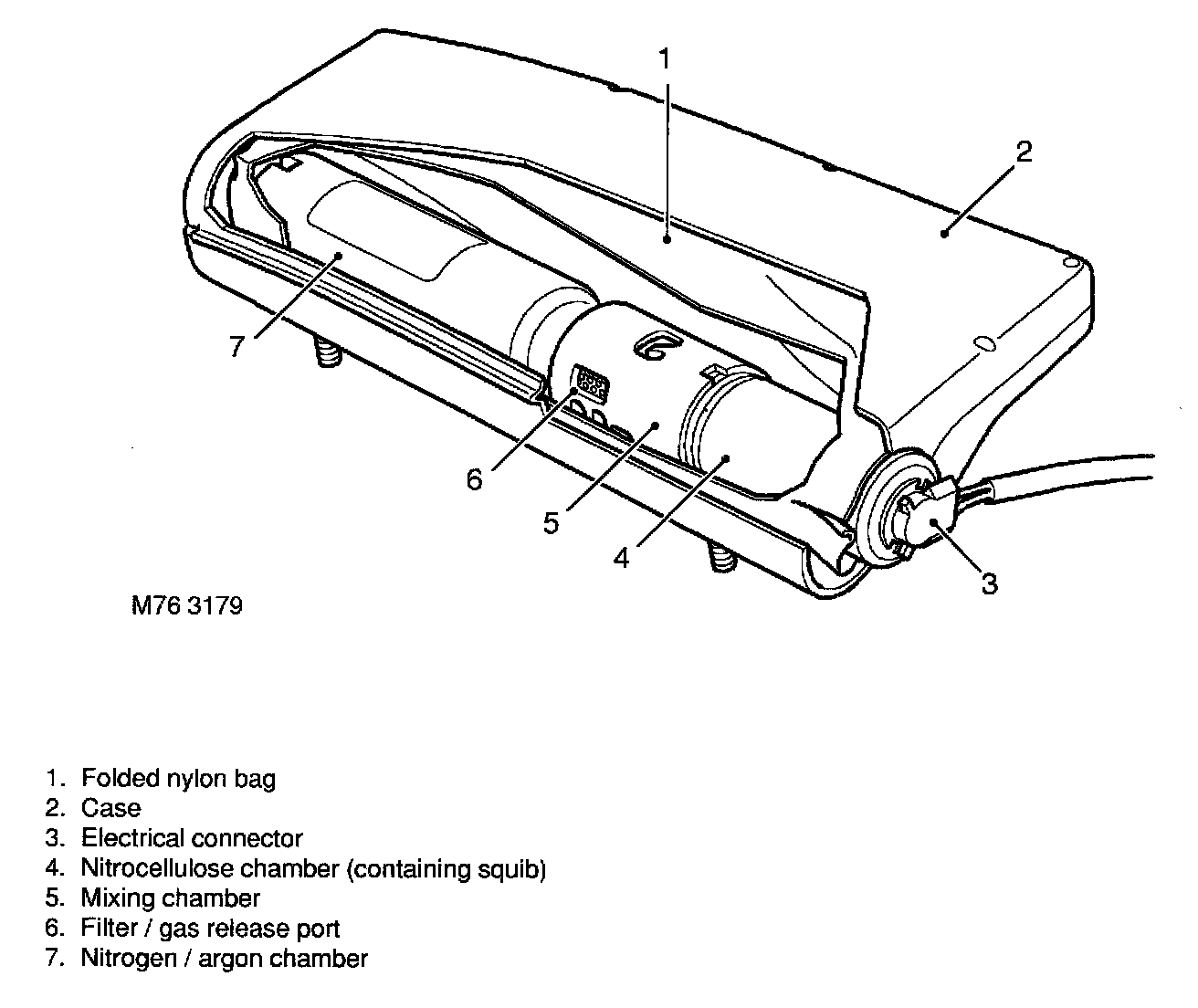 1

2

7

6

5

4

3

M76 3179

1. Folded nylon bag
2. Case
3. Electrical connector
4. Nitrocellulose chamber (containing squib)
5. Mixing chamber
6. Filter / gas release port
7. Nitrogen / argon chamber