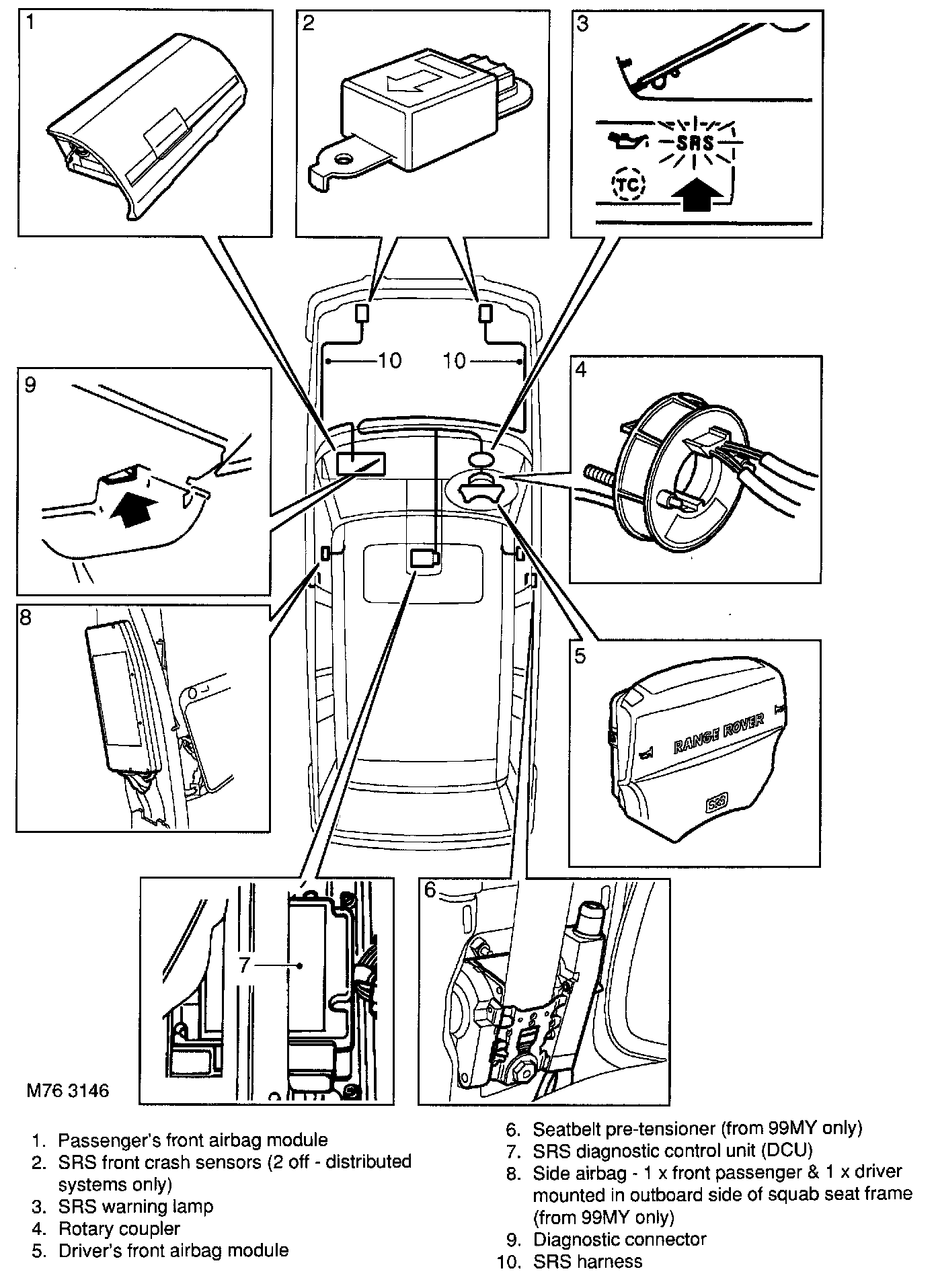 1

2

3

SRS

TC

10

10

9

4

8

5

RANGE ROVER

SRS

7

6

M76 3146

1. Passenger's front airbag module
2. SRS front crash sensors (2 off - distributed systems only)
3. SRS warning lamp
4. Rotary coupler
5. Driver's front airbag module
6. Seatbelt pre-tensioner (from 99MY only)
7. SRS diagnostic control unit (DCU)
8. Side airbag - 1 x front passenger & 1 x driver mounted in outboard side of squab seat frame (from 99MY only)
9. Diagnostic connector
10. SRS harness