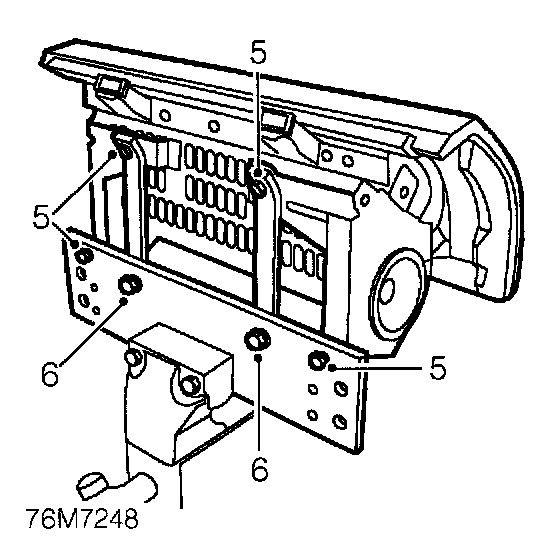 5
5
6
5
6
76M7248