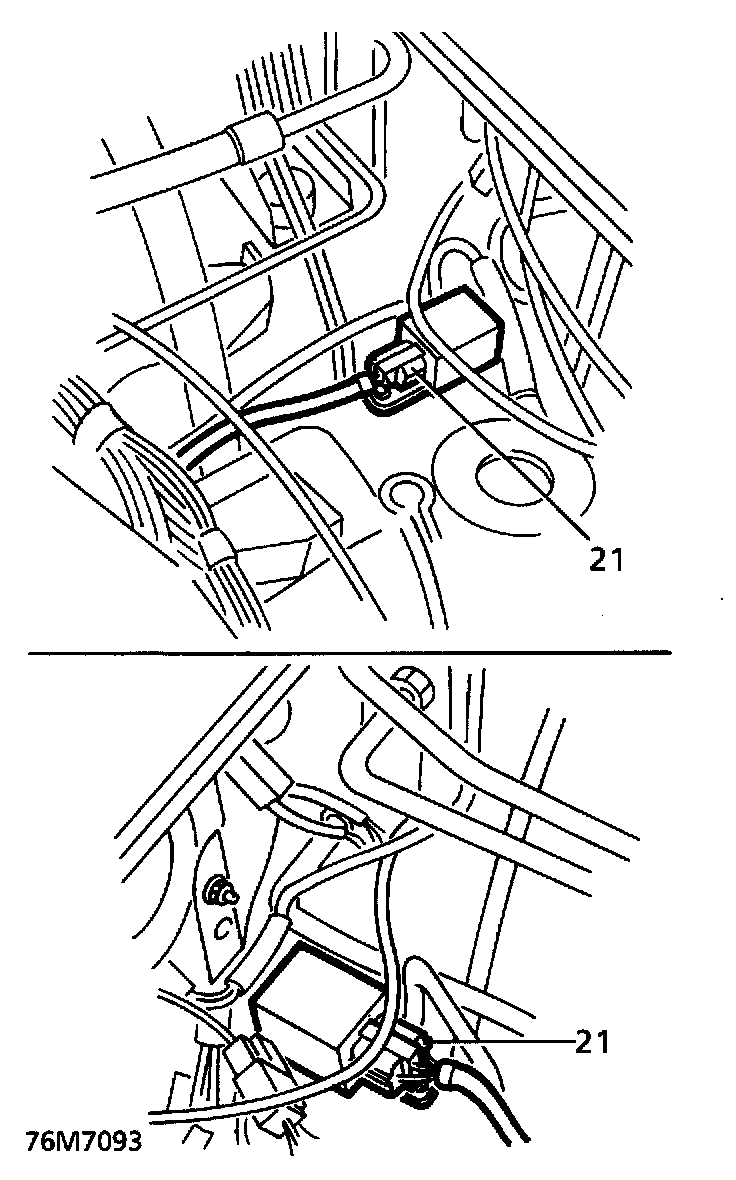 21

21

76M7093