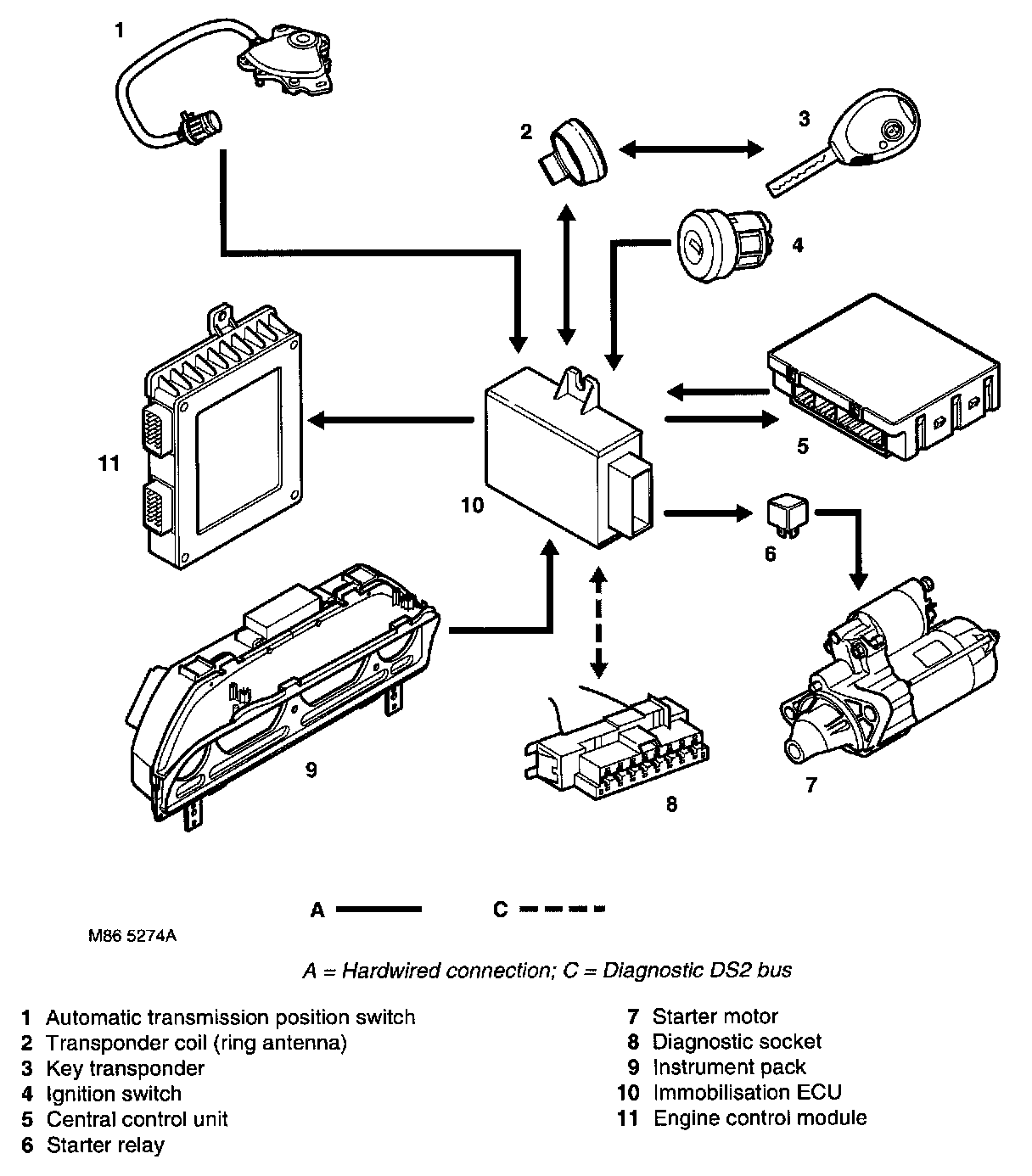 1

2

3

4

11

10

5

6

9

8

7

A

C

M86 5274A

A = Hardwired connection; C = Diagnostic DS2 bus

1 Automatic transmission position switch
2 Transponder coil (ring antenna)
3 Key transponder
4 Ignition switch
5 Central control unit
6 Starter relay

7 Starter motor
8 Diagnostic socket
9 Instrument pack
10 Immobilisation ECU
11 Engine control module