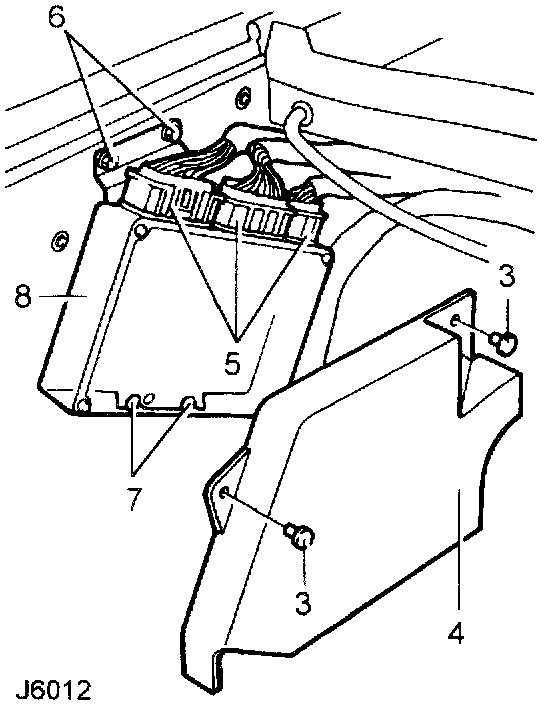 6
3
8
5
7
3
4
J6012