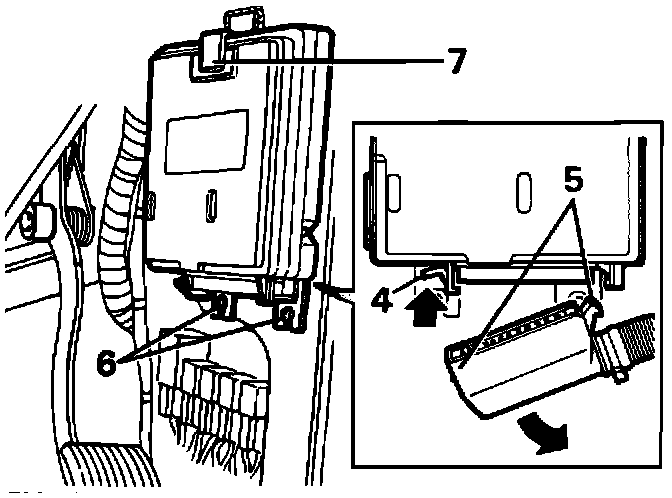 7
5
4
6