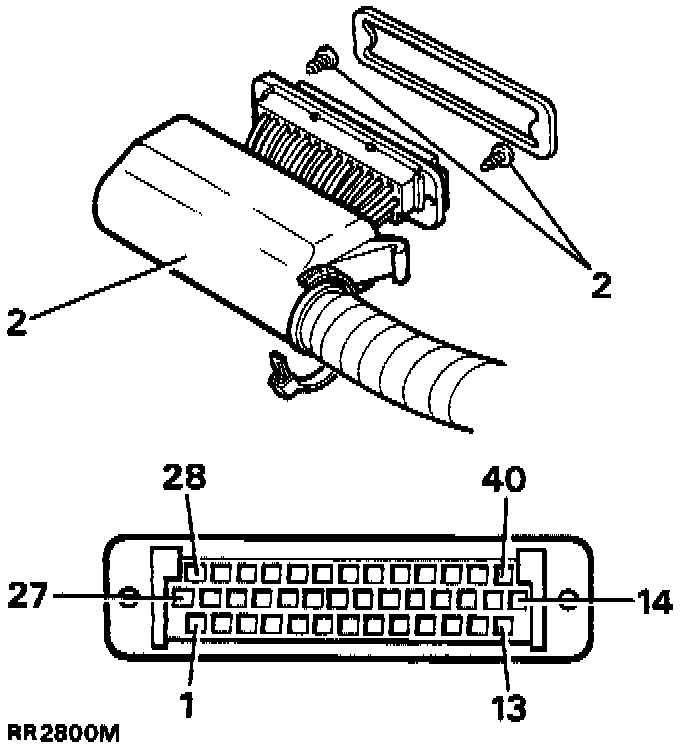 2
2
28
40
27
14
1
13
RR2800M