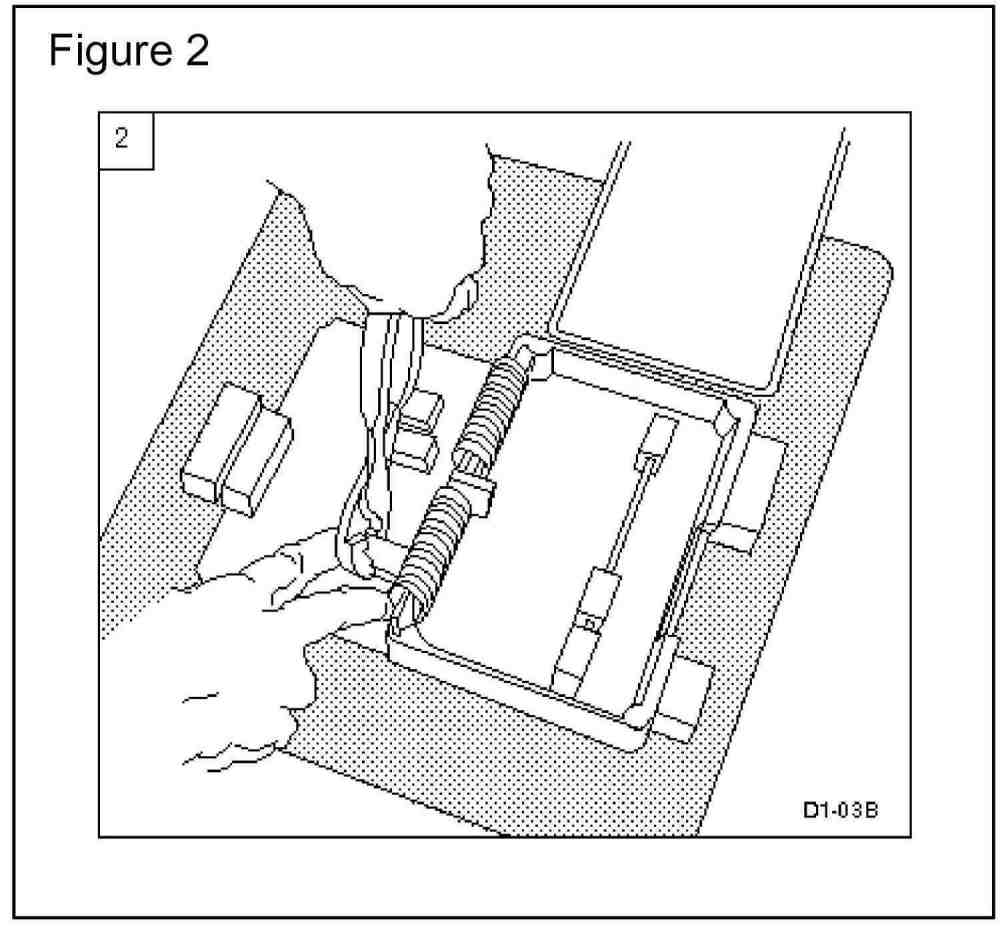 Figure 2

2

D1-03B