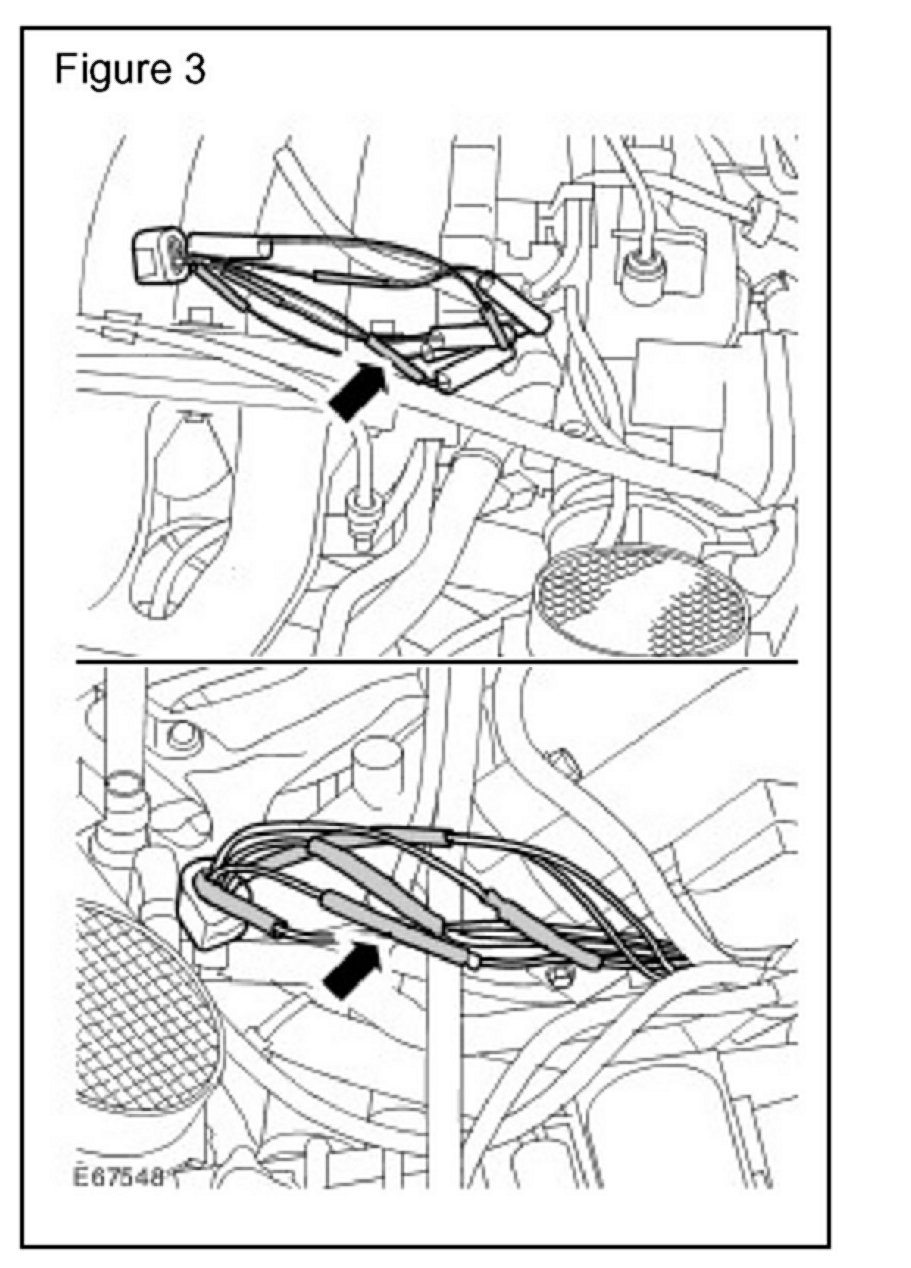 Figure 3

E67548