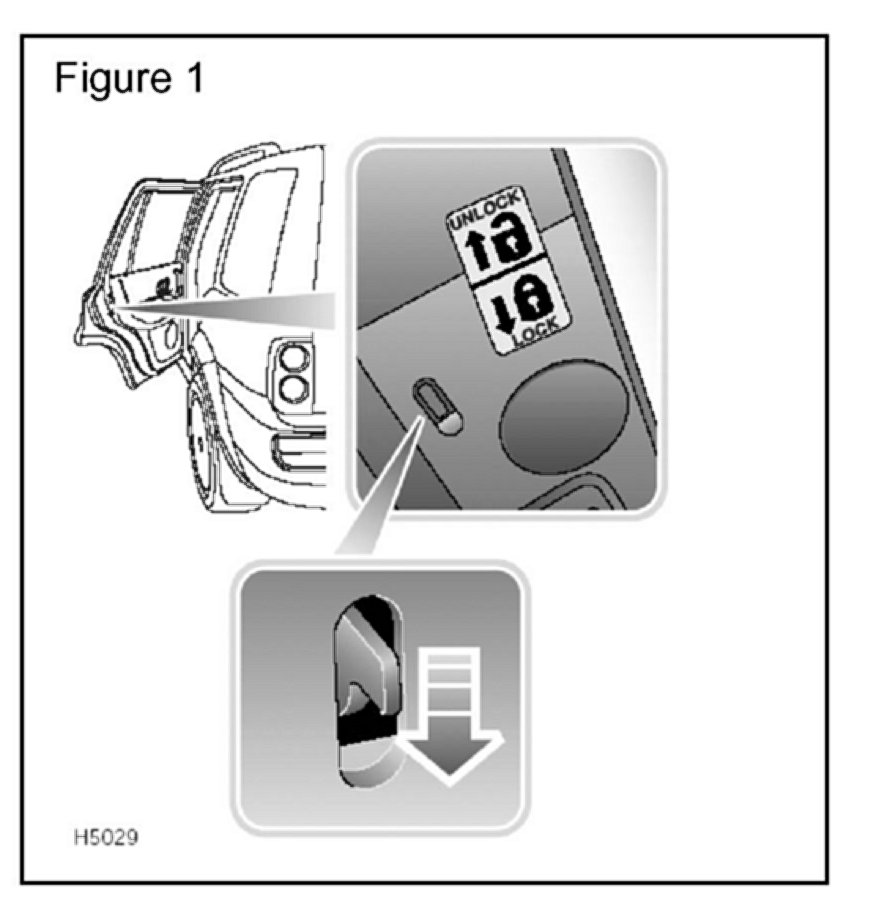 Figure 1

UNLOCK

LOCK

H5029