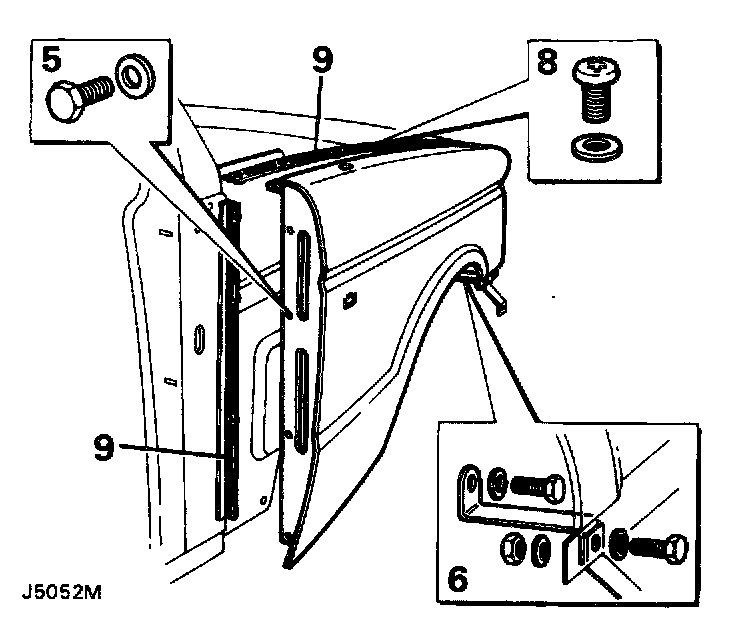 5

9

8

9

6

J5052M