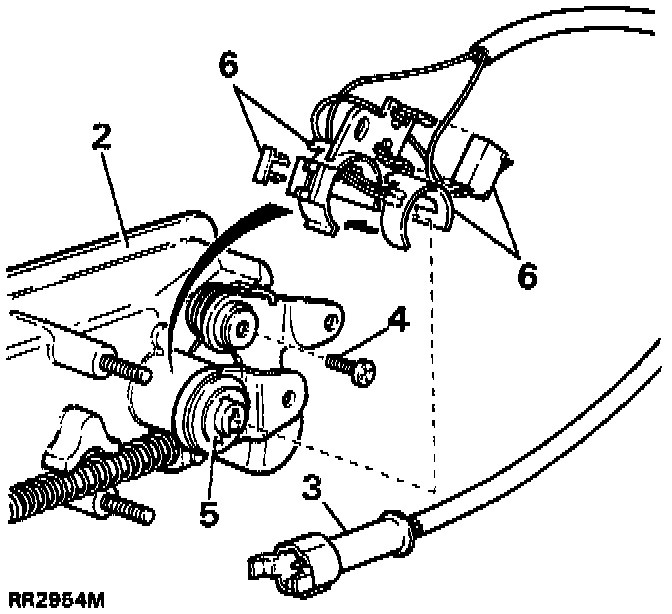 6
2
6
4
5
3
RR2954M