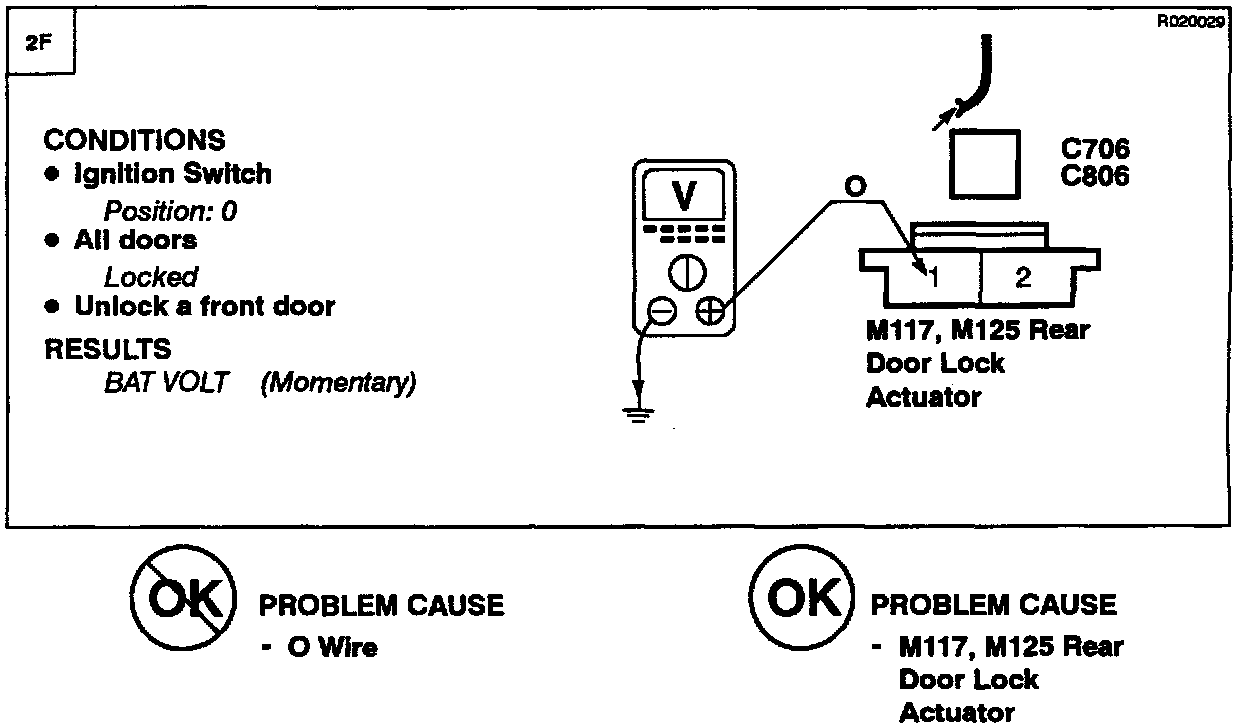 2F

R020029

CONDITIONS
• Ignition Switch
Position: 0
• All doors
Locked
• Unlock a front door
RESULTS
BAT VOLT (Momentary)

V

O

C706
C806

1 2

M117, M125 Rear Door Lock Actuator

OK PROBLEM CAUSE
- O Wire

OK PROBLEM CAUSE
- M117, M125 Rear Door Lock Actuator