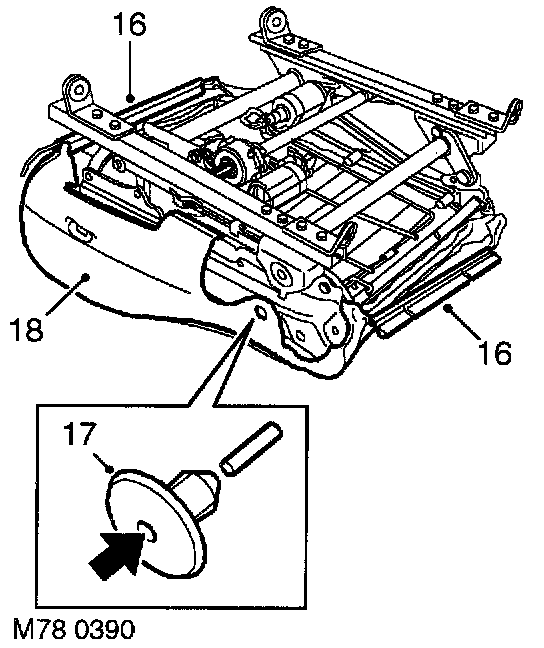 16

18

16

17

M78 0390