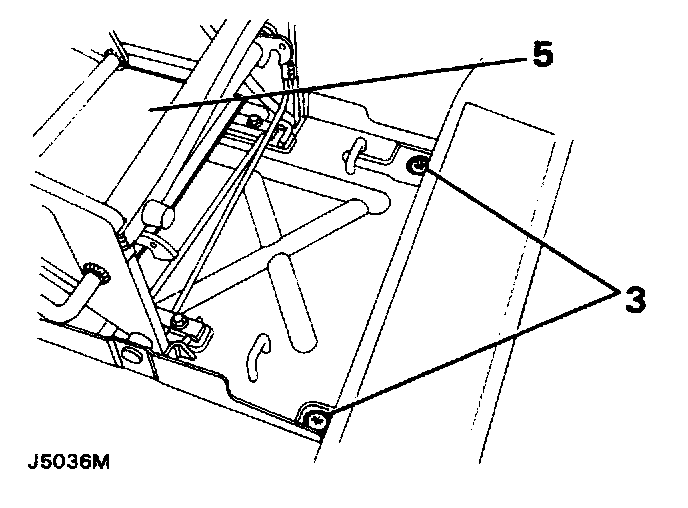 5
3
J5036M