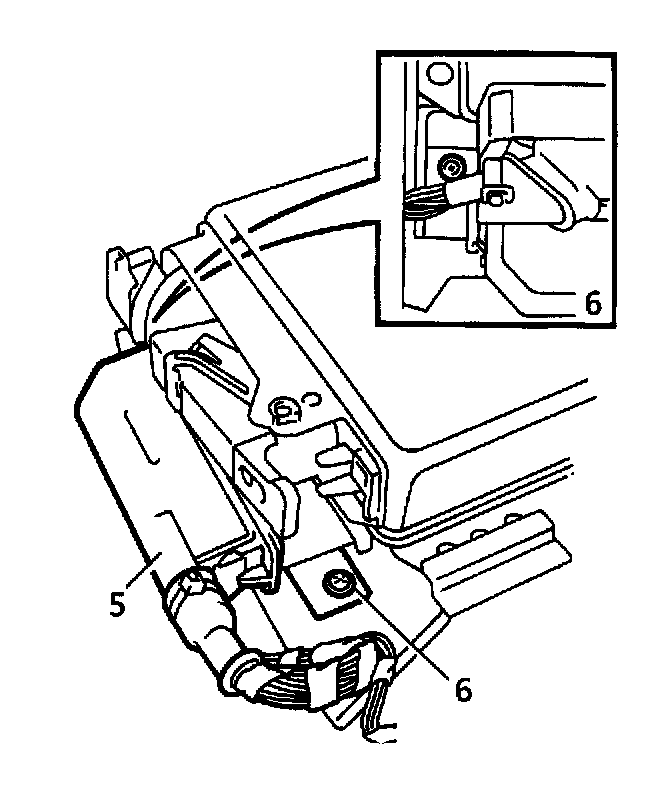 6

5

6