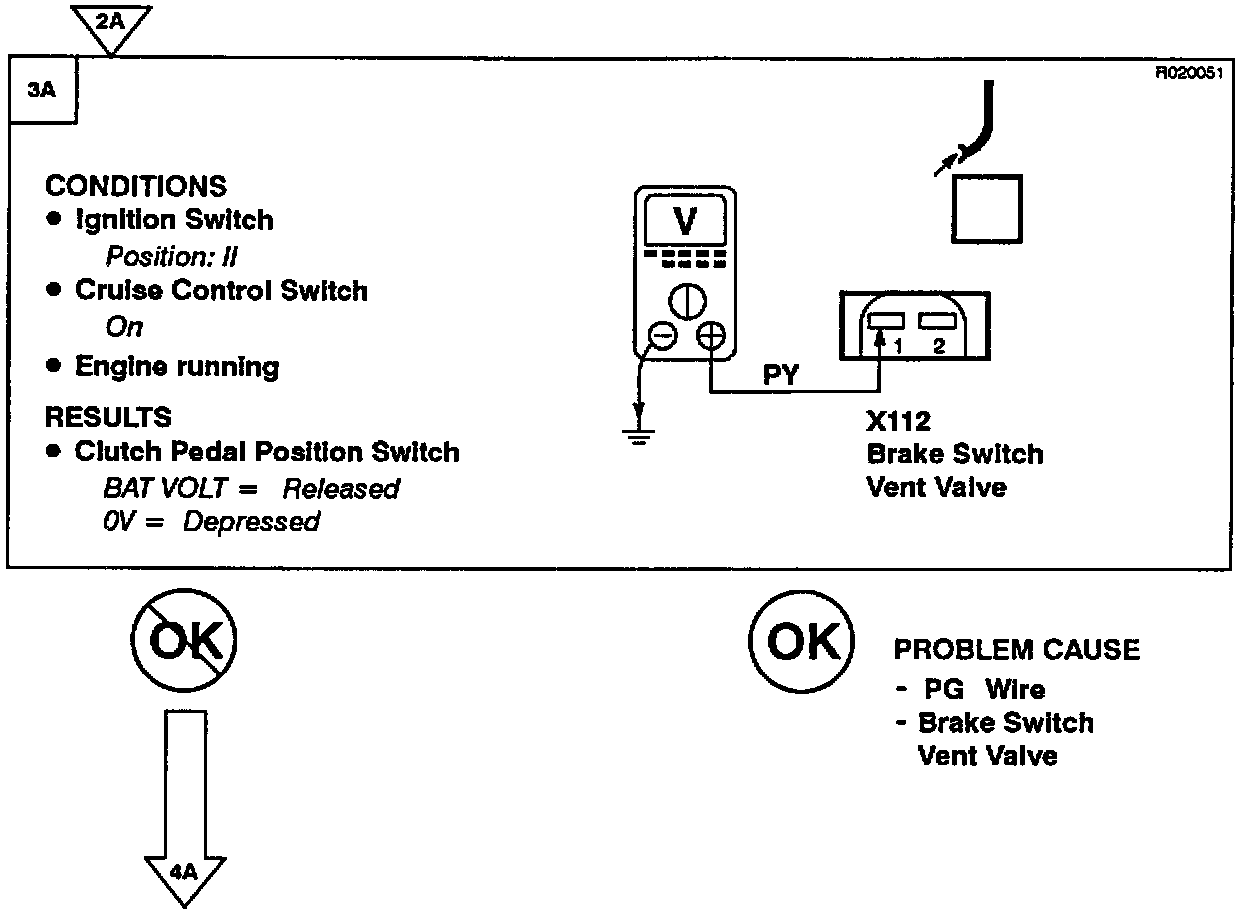 2A

3A

R020051

CONDITIONS
• Ignition Switch
Position: II
• Cruise Control Switch
On
• Engine running

RESULTS
• Clutch Pedal Position Switch
BAT VOLT = Released
0V = Depressed

V

PY

1 2

X112
Brake Switch
Vent Valve

OK

OK

PROBLEM CAUSE
- PG Wire
- Brake Switch
Vent Valve

4A