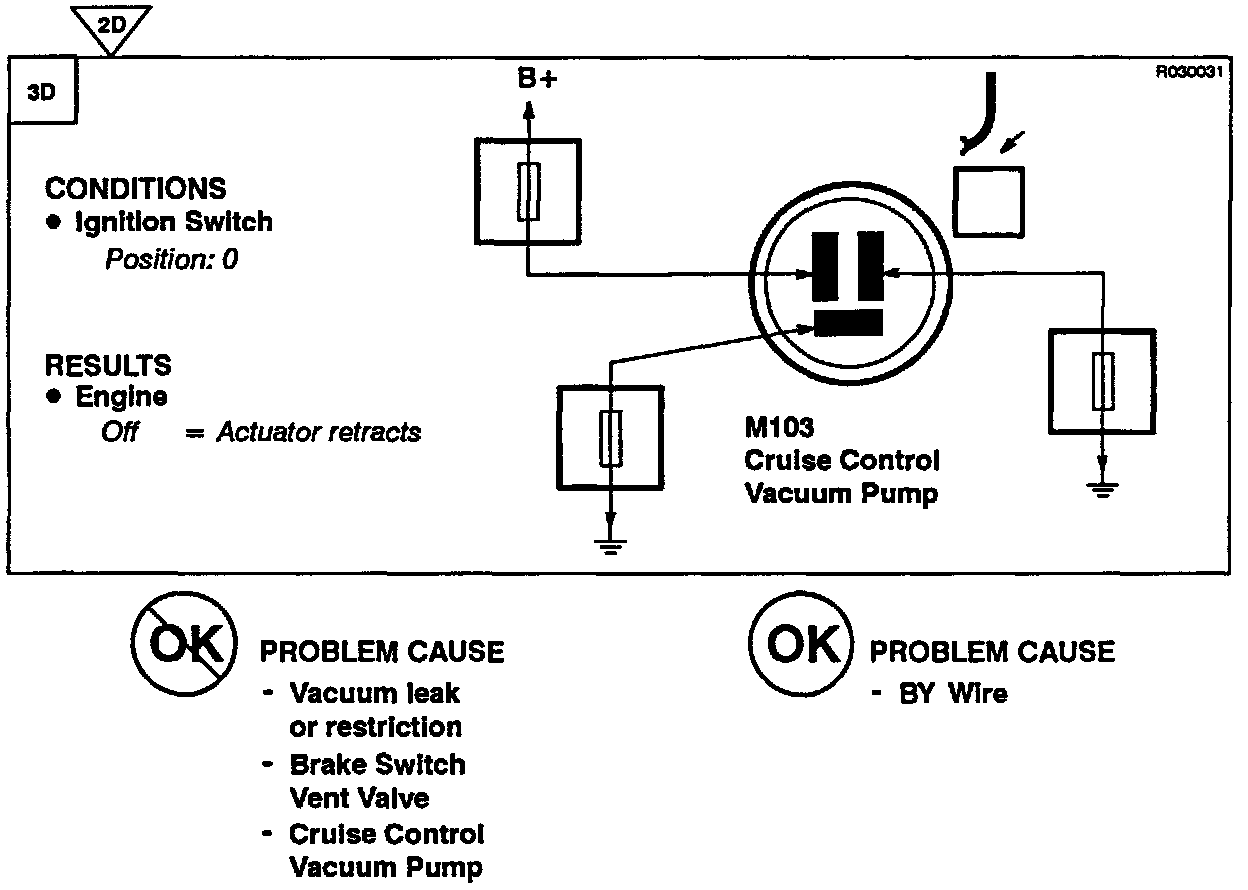 2D

3D

R030031

CONDITIONS
• Ignition Switch
Position: 0

RESULTS
• Engine
Off = Actuator retracts

B+

M103
Cruise Control
Vacuum Pump

OK

PROBLEM CAUSE
- Vacuum leak or restriction
- Brake Switch Vent Valve
- Cruise Control Vacuum Pump

OK

PROBLEM CAUSE
- BY Wire