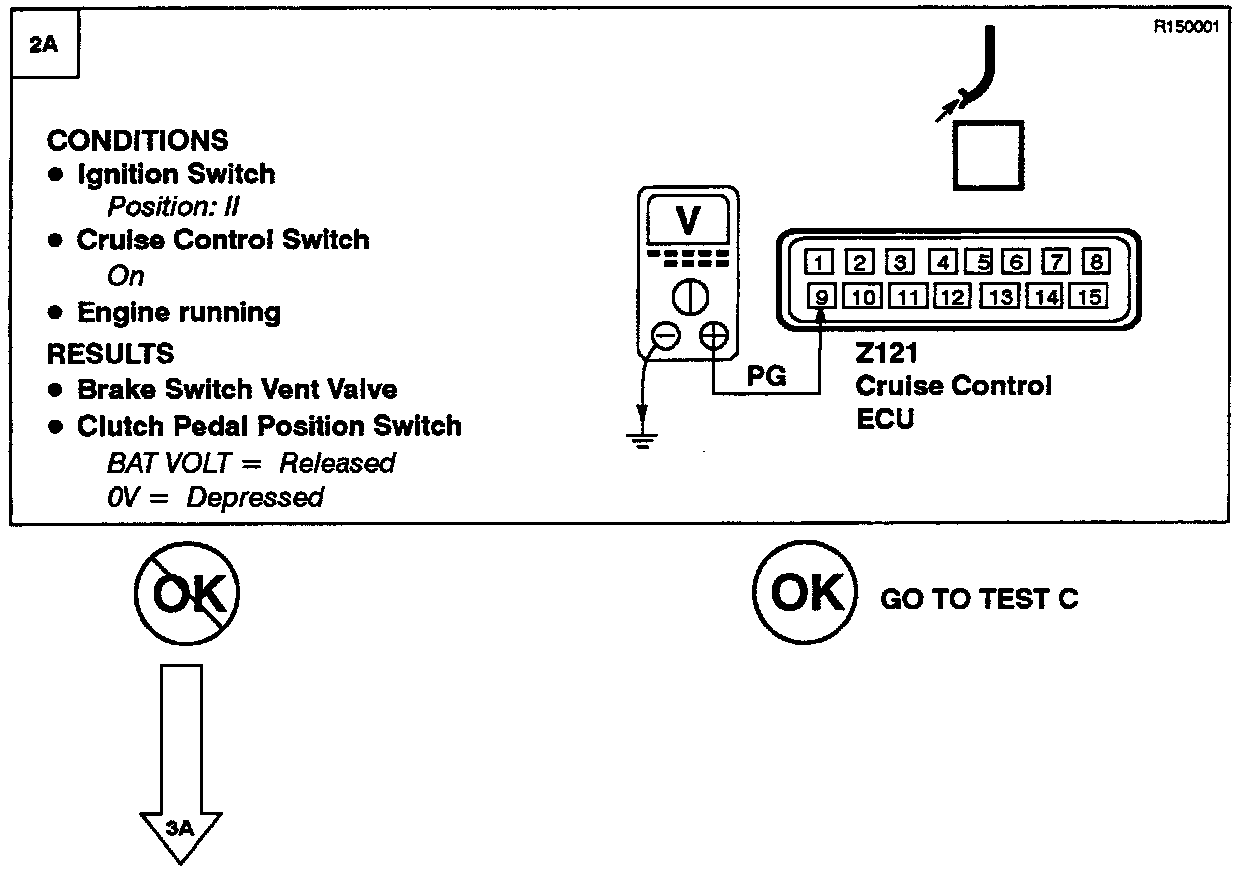 2A

R150001

CONDITIONS
● Ignition Switch
Position: II
● Cruise Control Switch
On
● Engine running
RESULTS
● Brake Switch Vent Valve
● Clutch Pedal Position Switch
BAT VOLT = Released
0V = Depressed

V

1 2 3 4 5 6 7 8
9 10 11 12 13 14 15

PG

Z121
Cruise Control
ECU

OK

OK GO TO TEST C

3A