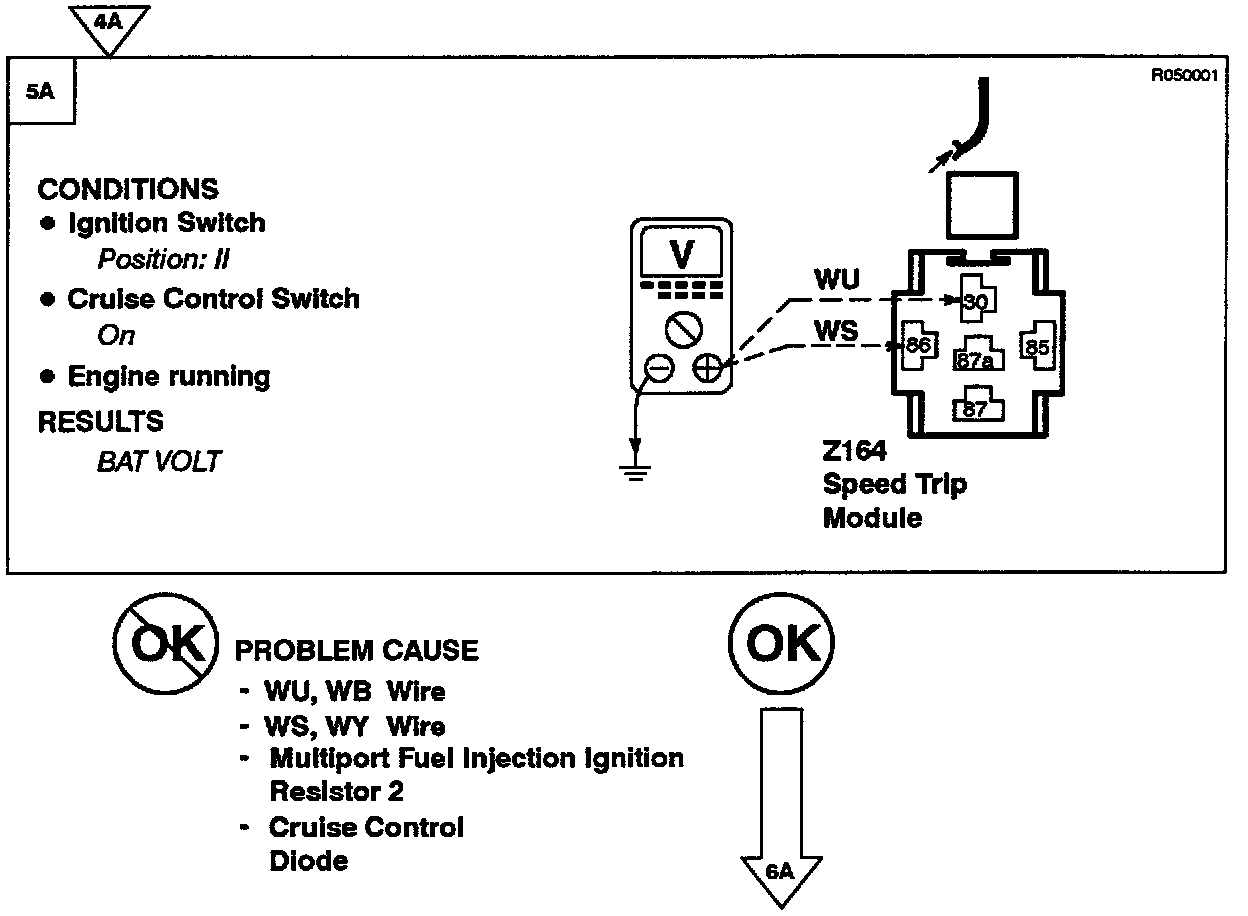 4A

5A

R050001

CONDITIONS
● Ignition Switch
Position: II
● Cruise Control Switch
On
● Engine running
RESULTS
BAT VOLT

V

WU

WS

30

86

87a

85

87

Z164
Speed Trip
Module

OK

PROBLEM CAUSE
- WU, WB Wire
- WS, WY Wire
- Multiport Fuel Injection Ignition Resistor 2
- Cruise Control Diode

OK

6A