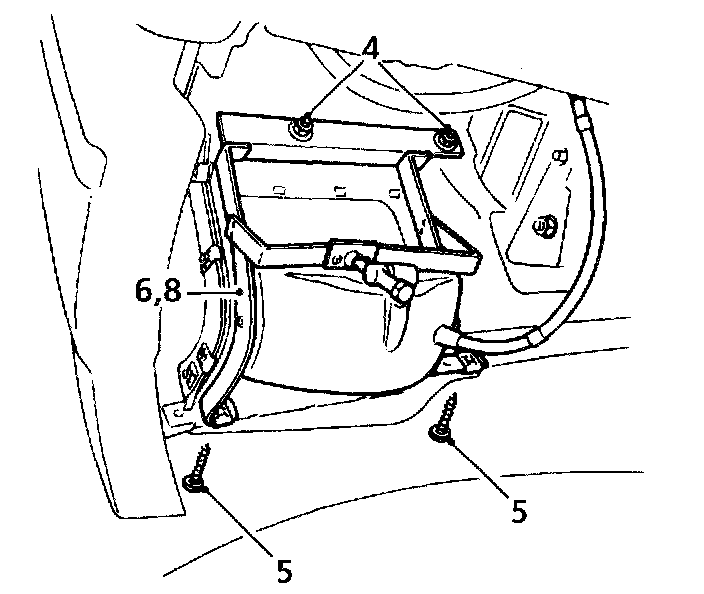 4
6,8
5
5