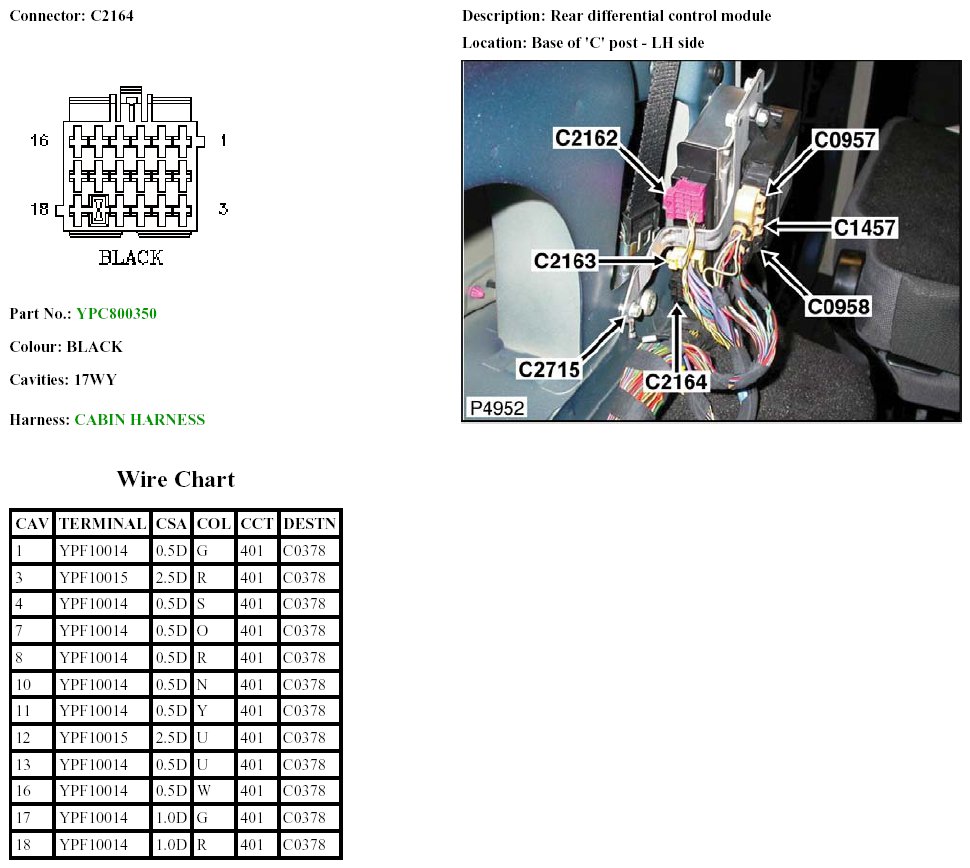 Connector: C2164

16 1
18 3
BLACK

Part No.: YPC800350

Colour: BLACK

Cavities: 17WY

Harness: CABIN HARNESS

Description: Rear differential control module

Location: Base of 'C' post - LH side

C2162
C0957
C1457
C2163
C0958
C2715
C2164
P4952

Wire Chart

| CAV | TERMINAL | CSA | COL | CCT | DESTN |
|---|---|---|---|---|---|
| 1 | YPF10014 | 0.5D | G | 401 | C0378 |
| 3 | YPF10015 | 2.5D | R | 401 | C0378 |
| 4 | YPF10014 | 0.5D | S | 401 | C0378 |
| 7 | YPF10014 | 0.5D | O | 401 | C0378 |
| 8 | YPF10014 | 0.5D | R | 401 | C0378 |
| 10 | YPF10014 | 0.5D | N | 401 | C0378 |
| 11 | YPF10014 | 0.5D | Y | 401 | C0378 |
| 12 | YPF10015 | 2.5D | U | 401 | C0378 |
| 13 | YPF10014 | 0.5D | U | 401 | C0378 |
| 16 | YPF10014 | 0.5D | W | 401 | C0378 |
| 17 | YPF10014 | 1.0D | G | 401 | C0378 |
| 18 | YPF10014 | 1.0D | R | 401 | C0378 |