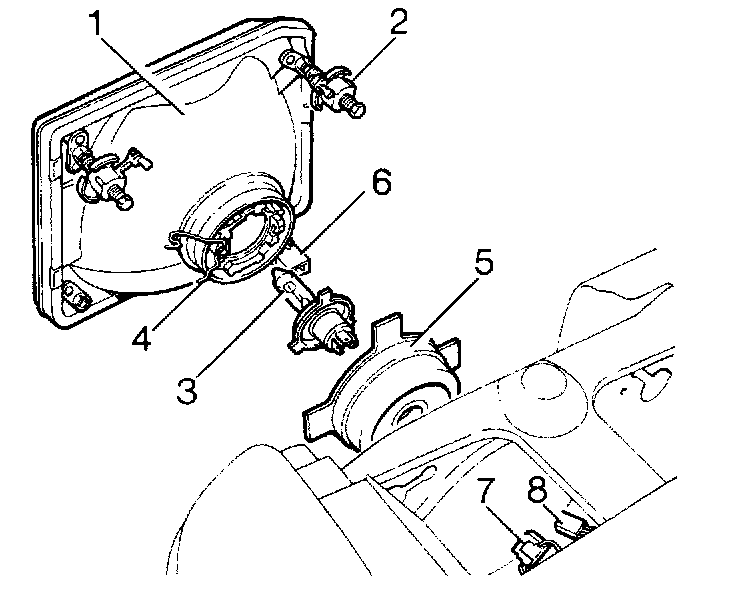 1
2
6
5
4
3
7
8