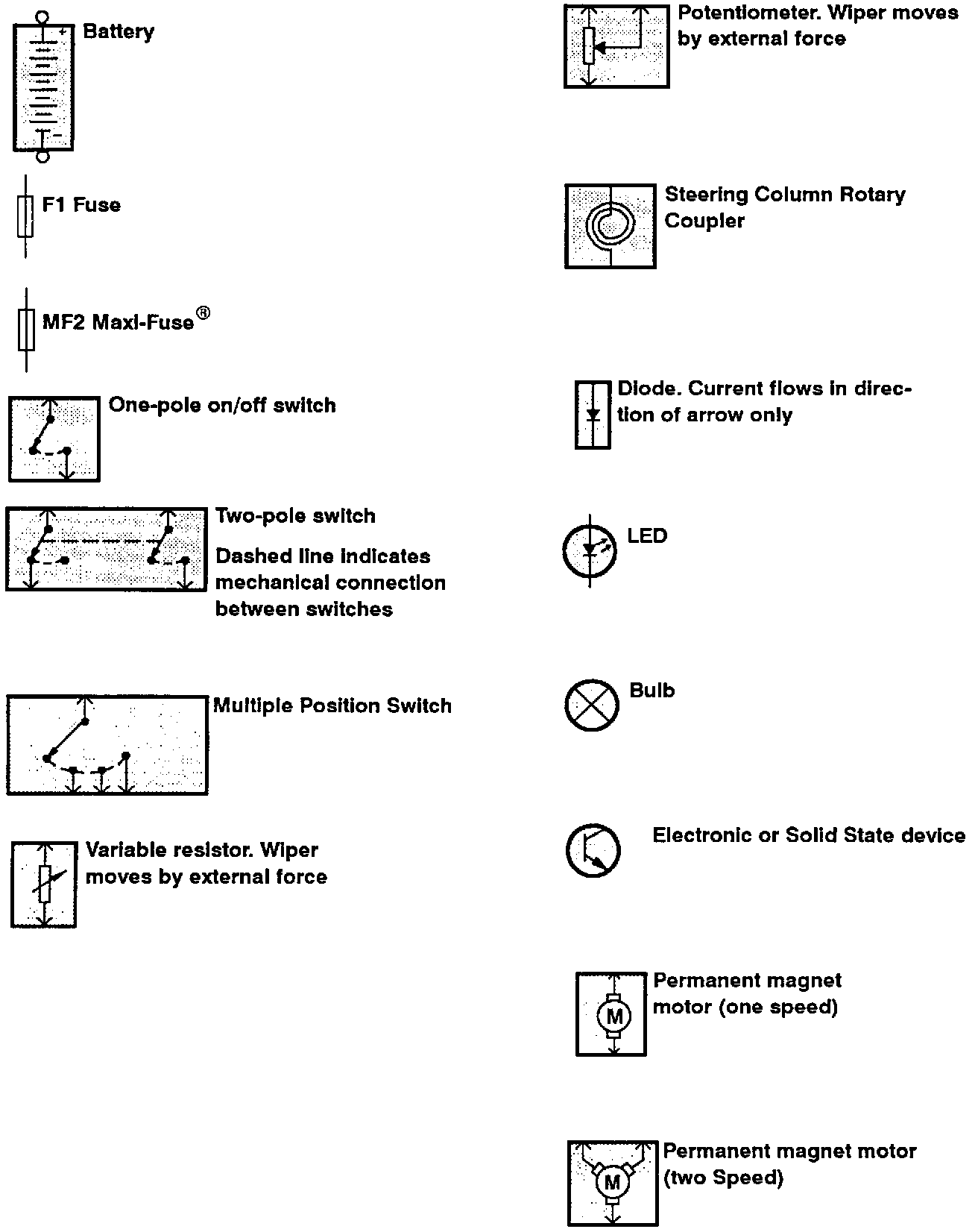 +

−

Battery

F1 Fuse

MF2 Maxi-Fuse®

One-pole on/off switch

Two-pole switch

Dashed line indicates mechanical connection between switches

Multiple Position Switch

Variable resistor. Wiper moves by external force

Potentiometer. Wiper moves by external force

Steering Column Rotary Coupler

Diode. Current flows in direction of arrow only

LED

Bulb

Electronic or Solid State device

M

Permanent magnet motor (one speed)

M

Permanent magnet motor (two Speed)