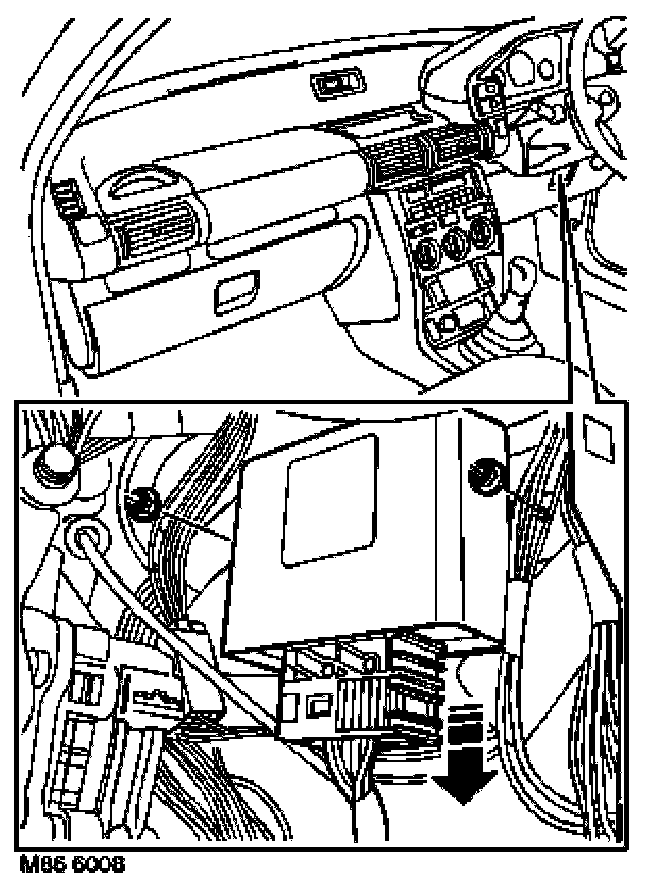 M86 6008