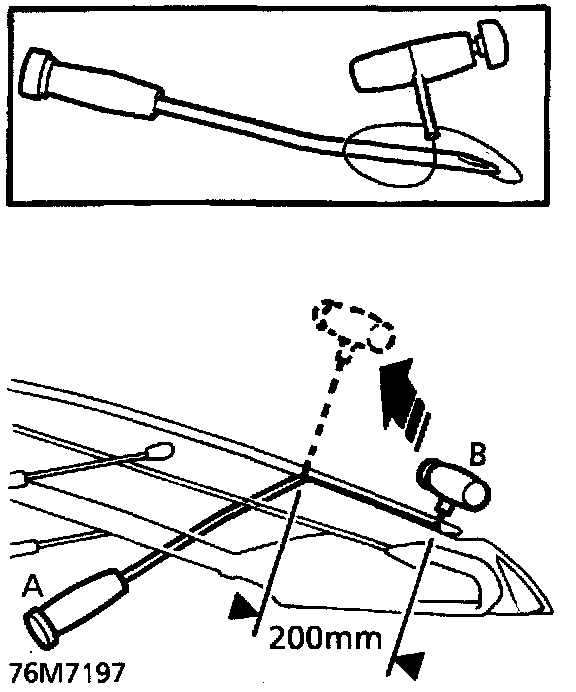 B

A

200mm

76M7197