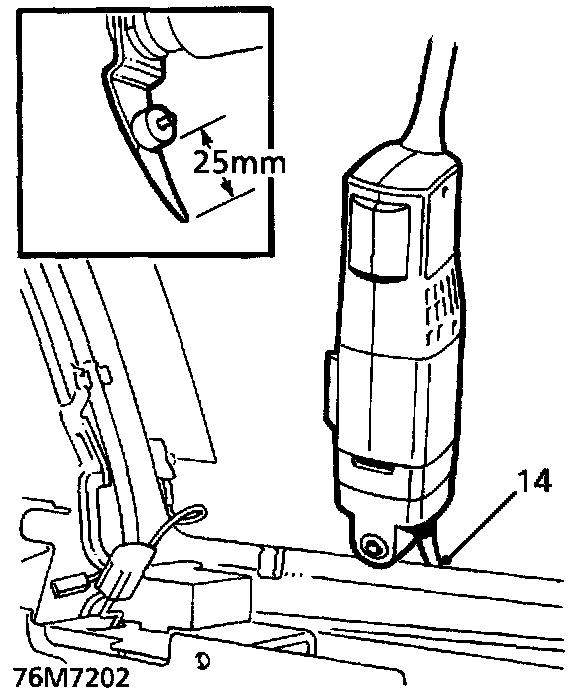 25mm

14

76M7202