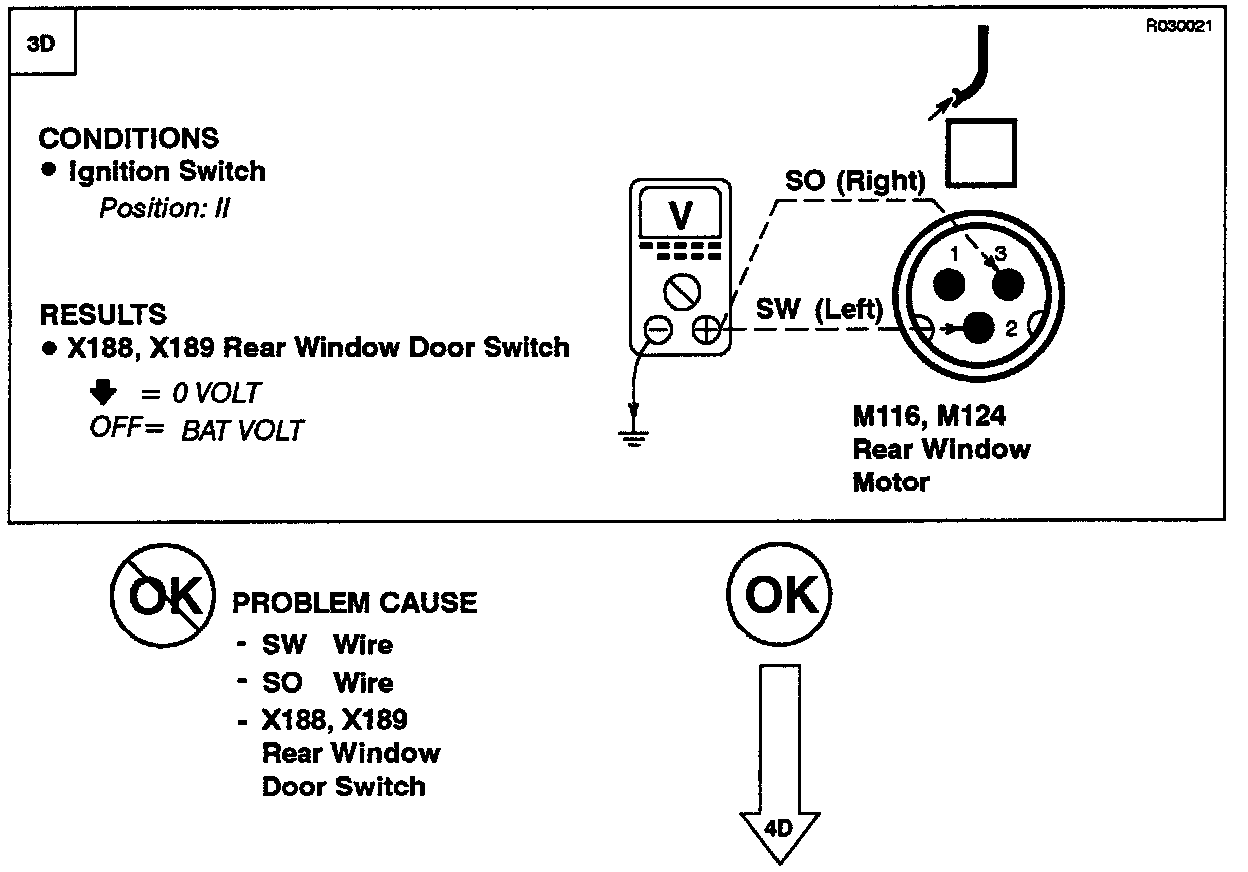 3D

R030021

CONDITIONS
● Ignition Switch
Position: II

RESULTS
● X188, X189 Rear Window Door Switch
= 0 VOLT
OFF= BAT VOLT

V

SO (Right)

SW (Left)

1
3
2

M116, M124
Rear Window
Motor

OK

PROBLEM CAUSE
- SW Wire
- SO Wire
- X188, X189
Rear Window
Door Switch

OK

4D