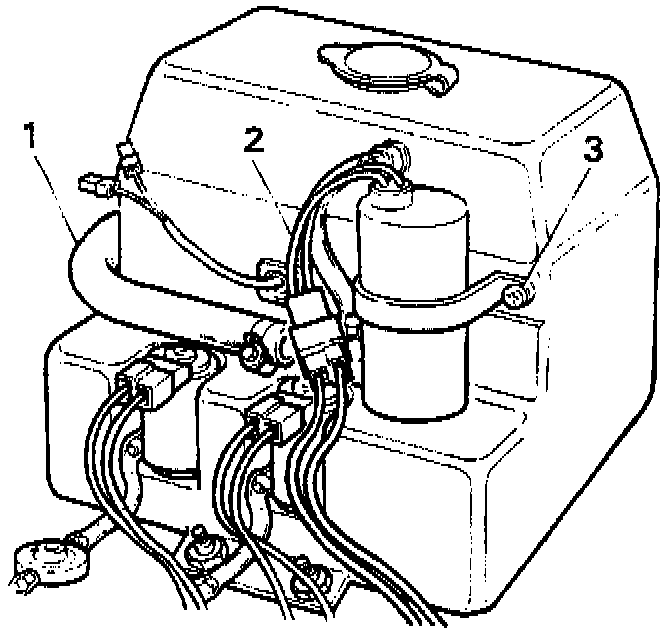 1
2
3