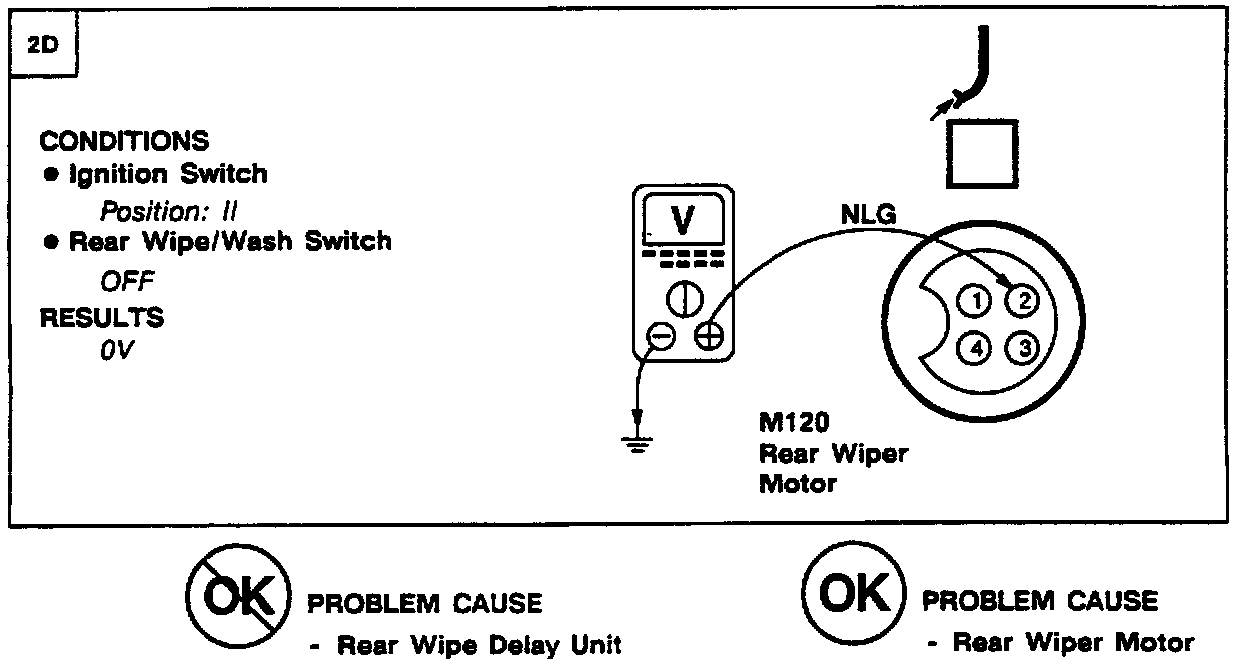 2D

CONDITIONS
● Ignition Switch
Position: II
● Rear Wipe/Wash Switch
OFF
RESULTS
0V

V

NLG

1 2
4 3

M120
Rear Wiper
Motor

OK PROBLEM CAUSE
- Rear Wipe Delay Unit

OK PROBLEM CAUSE
- Rear Wiper Motor