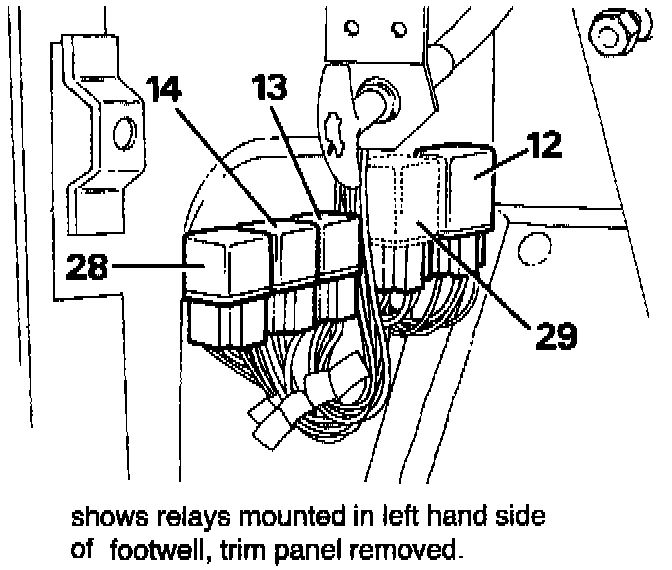 14
13
12
28
29

shows relays mounted in left hand side of footwell, trim panel removed.