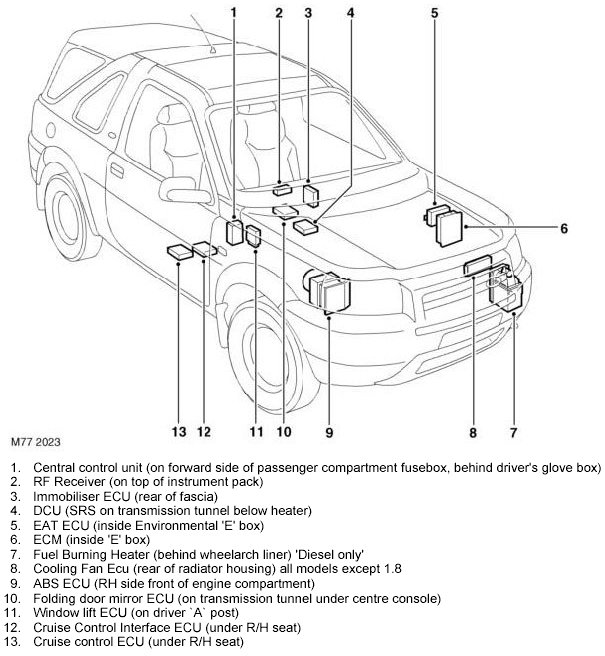 1 2 3 4 5

6

13 12 11 10 9 8 7

M77 2023

1. Central control unit (on forward side of passenger compartment fusebox, behind driver's glove box)
2. RF Receiver (on top of instrument pack)
3. Immobiliser ECU (rear of fascia)
4. DCU (SRS on transmission tunnel below heater)
5. EAT ECU (inside Environmental 'E' box)
6. ECM (inside 'E' box)
7. Fuel Burning Heater (behind wheelarch liner) 'Diesel only'
8. Cooling Fan Ecu (rear of radiator housing) all models except 1.8
9. ABS ECU (RH side front of engine compartment)
10. Folding door mirror ECU (on transmission tunnel under centre console)
11. Window lift ECU (on driver `A` post)
12. Cruise Control Interface ECU (under R/H seat)
13. Cruise control ECU (under R/H seat)