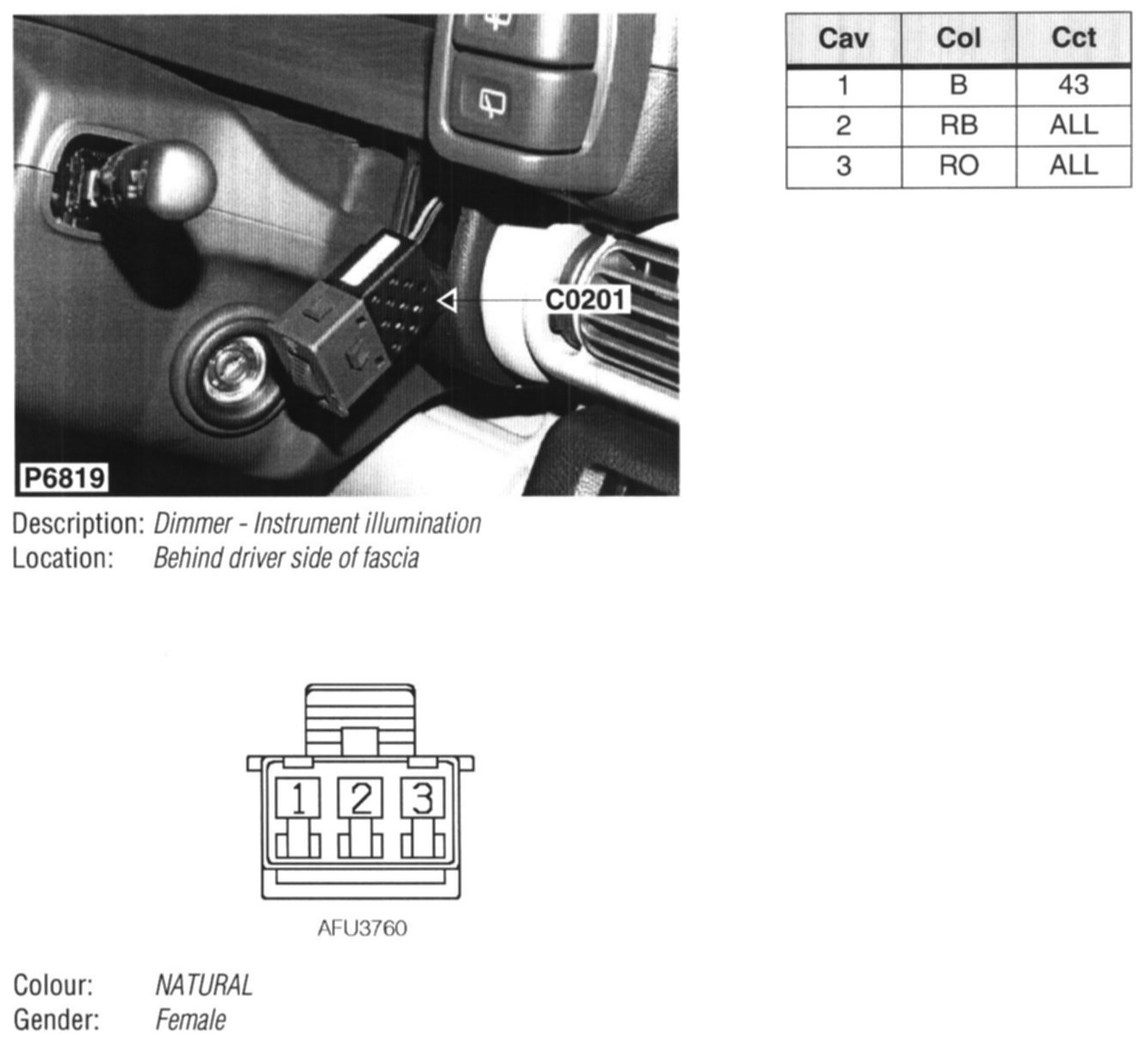 C0201

P6819

| Cav | Col | Cct |
|---|---|---|
| 1 | B | 43 |
| 2 | RB | ALL |
| 3 | RO | ALL |

Description: Dimmer - Instrument illumination
Location: Behind driver side of fascia

1 2 3

AFU3760

Colour: NATURAL
Gender: Female