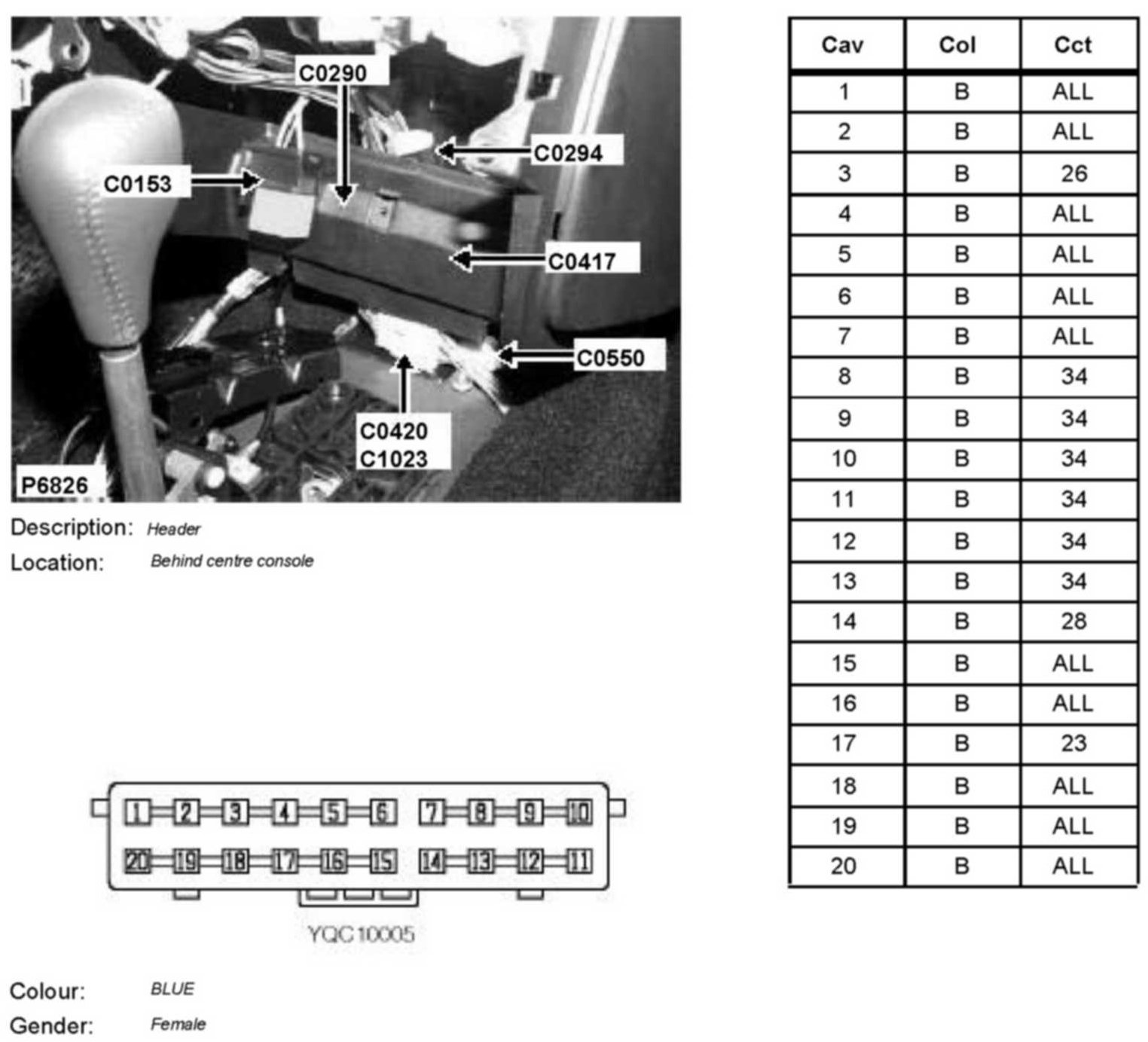 C0290
C0294
C0153
C0417
C0550
C0420
C1023
P6826

Description: Header
Location: Behind centre console

1 2 3 4 5 6 7 8 9 10
20 19 18 17 16 15 14 13 12 11
YQC10005

Colour: BLUE
Gender: Female

| Cav | Col | Cct |
|---|---|---|
| 1 | B | ALL |
| 2 | B | ALL |
| 3 | B | 26 |
| 4 | B | ALL |
| 5 | B | ALL |
| 6 | B | ALL |
| 7 | B | ALL |
| 8 | B | 34 |
| 9 | B | 34 |
| 10 | B | 34 |
| 11 | B | 34 |
| 12 | B | 34 |
| 13 | B | 34 |
| 14 | B | 28 |
| 15 | B | ALL |
| 16 | B | ALL |
| 17 | B | 23 |
| 18 | B | ALL |
| 19 | B | ALL |
| 20 | B | ALL |