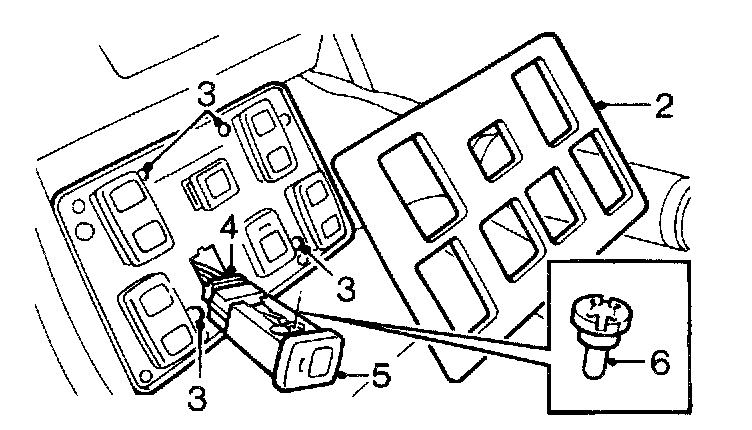 3
2
4
3
3
5
6