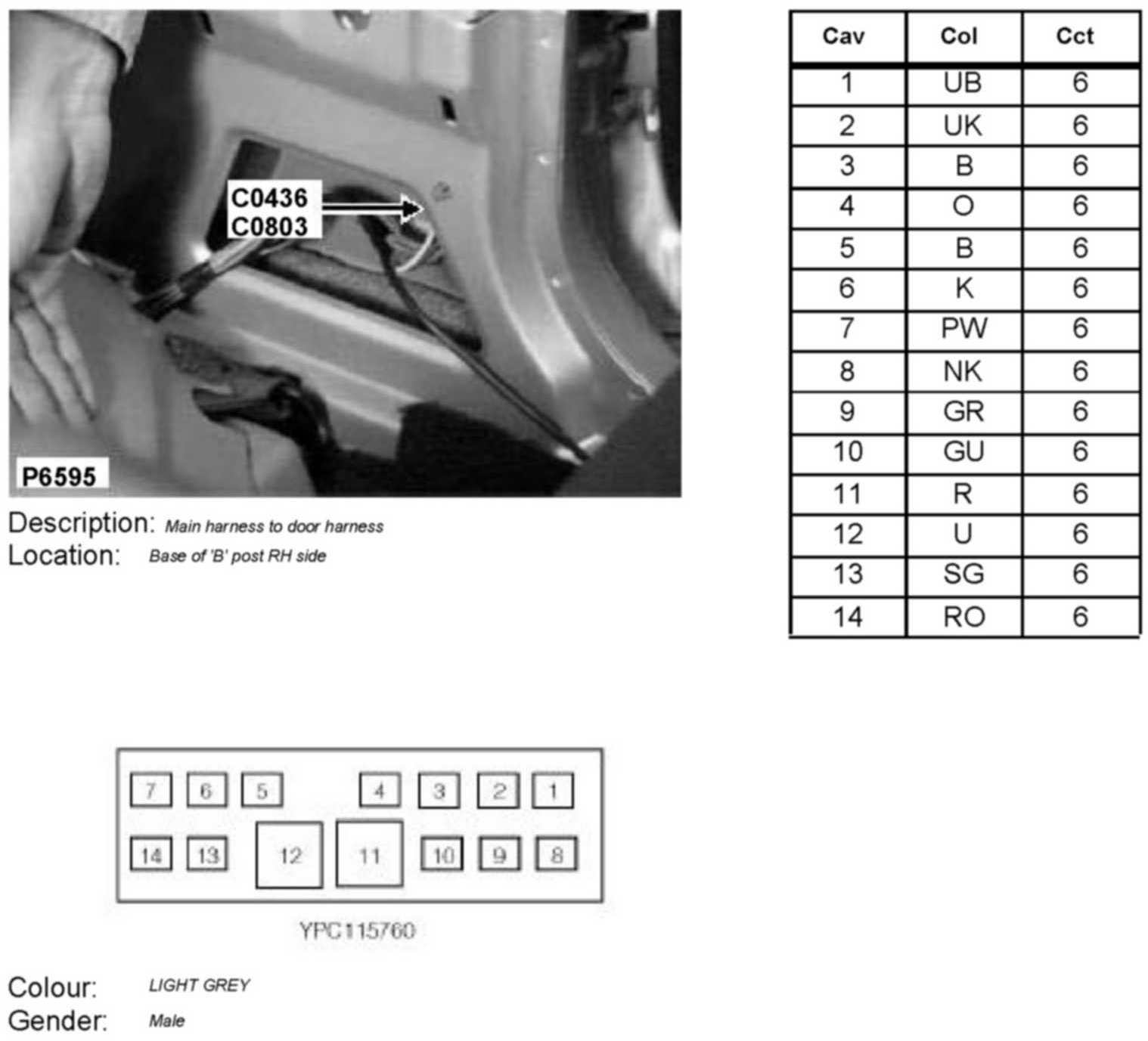 C0436
C0803

P6595

Description: Main harness to door harness
Location: Base of 'B' post RH side

| Cav | Col | Cct |
|---|---|---|
| 1 | UB | 6 |
| 2 | UK | 6 |
| 3 | B | 6 |
| 4 | O | 6 |
| 5 | B | 6 |
| 6 | K | 6 |
| 7 | PW | 6 |
| 8 | NK | 6 |
| 9 | GR | 6 |
| 10 | GU | 6 |
| 11 | R | 6 |
| 12 | U | 6 |
| 13 | SG | 6 |
| 14 | RO | 6 |

7 6 5 4 3 2 1
14 13 12 11 10 9 8

YPC115760

Colour: LIGHT GREY
Gender: Male