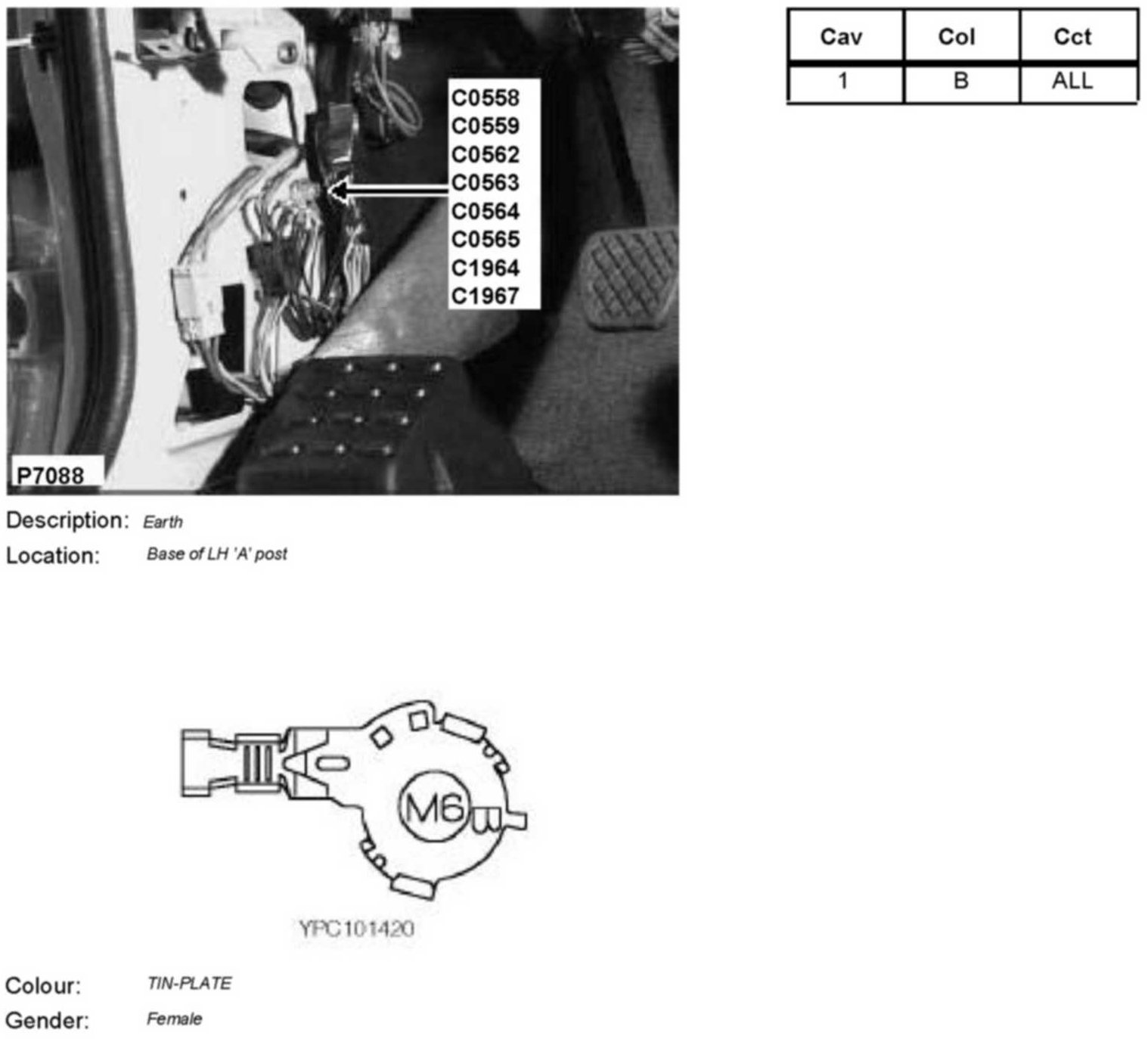 C0558
C0559
C0562
C0563
C0564
C0565
C1964
C1967

P7088

| Cav | Col | Cct |
|---|---|---|
| 1 | B | ALL |

Description: Earth

Location: Base of LH 'A' post

M6

YPC101420

Colour: TIN-PLATE

Gender: Female