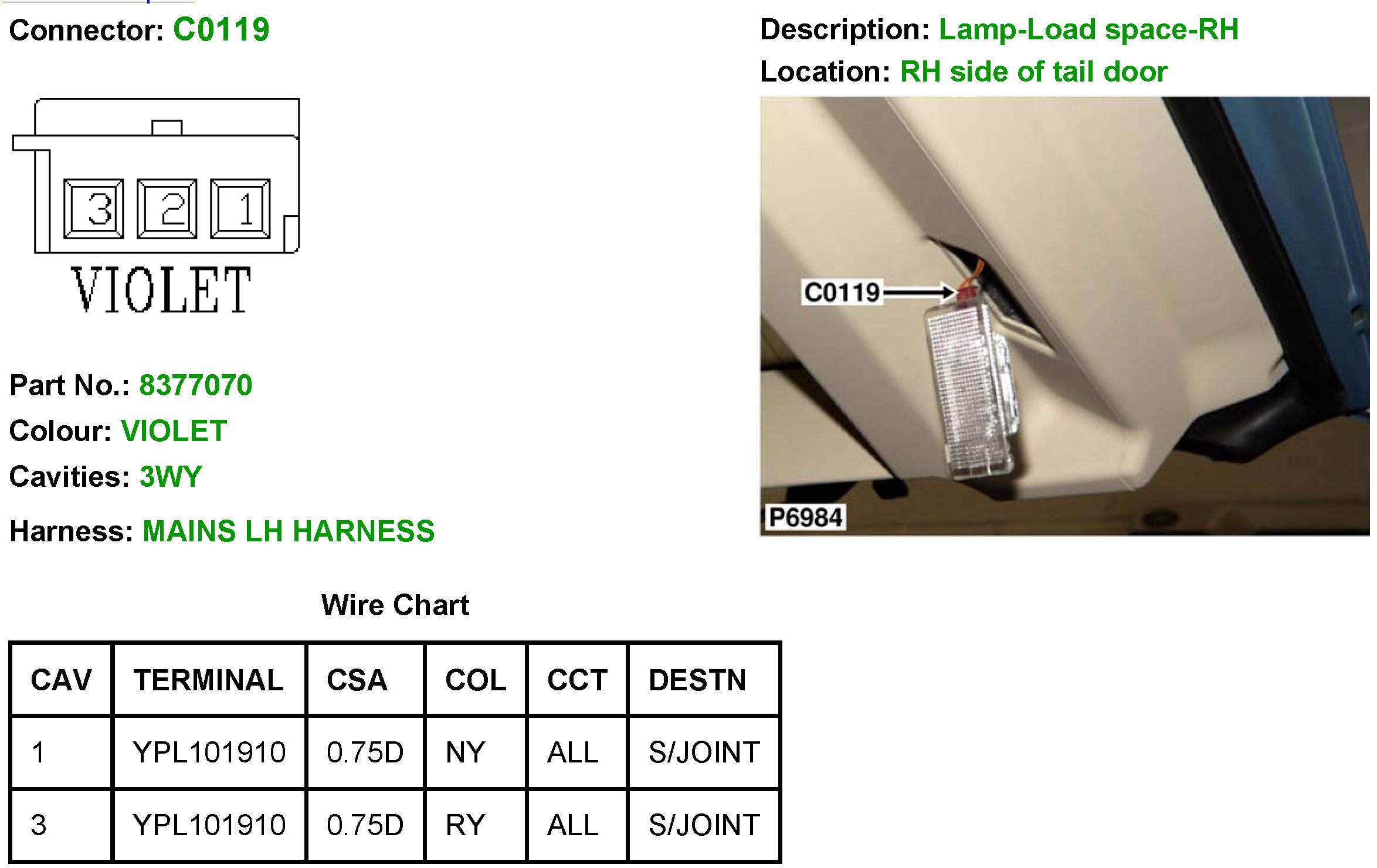 Connector: C0119

3 2 1
VIOLET

Part No.: 8377070
Colour: VIOLET
Cavities: 3WY
Harness: MAINS LH HARNESS

Description: Lamp-Load space-RH
Location: RH side of tail door

C0119
P6984

Wire Chart

| CAV | TERMINAL | CSA | COL | CCT | DESTN |
|---|---|---|---|---|---|
| 1 | YPL101910 | 0.75D | NY | ALL | S/JOINT |
| 3 | YPL101910 | 0.75D | RY | ALL | S/JOINT |