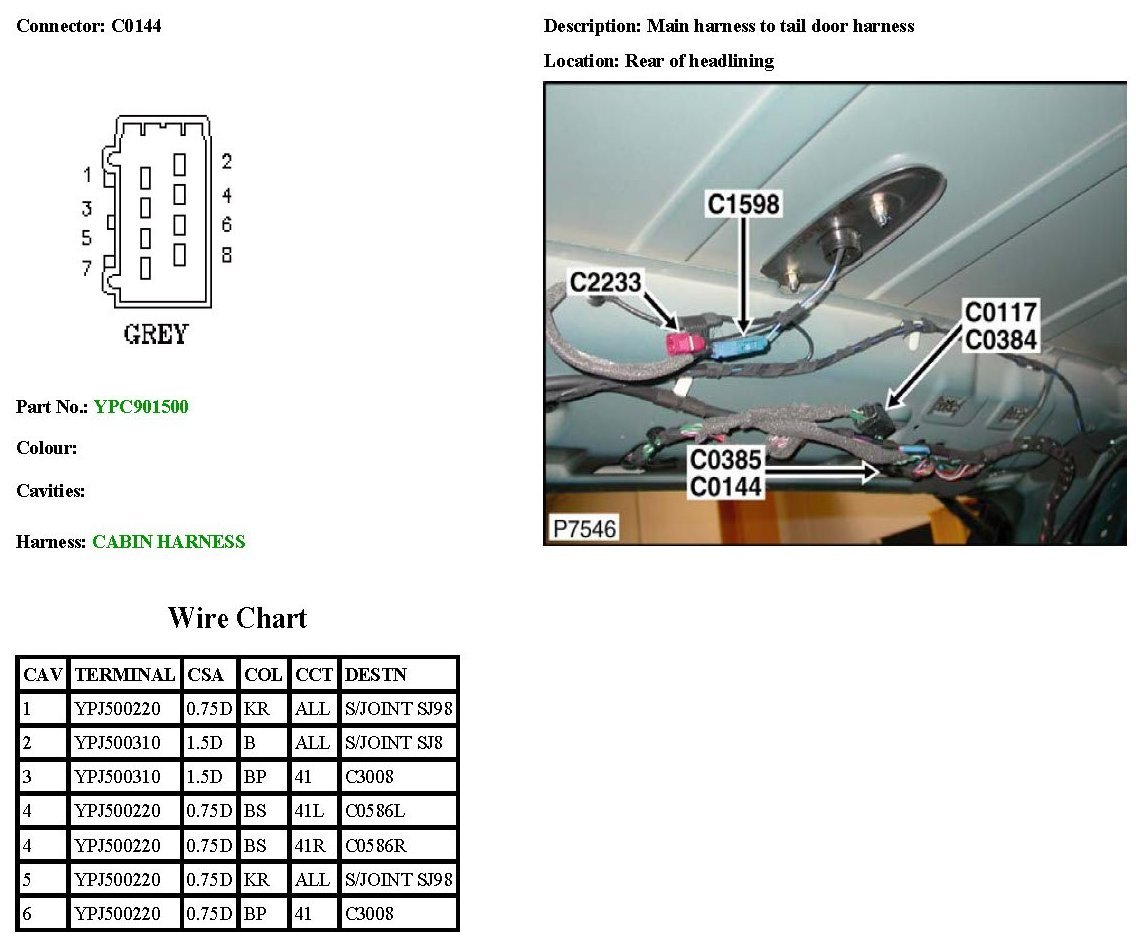 Connector: C0144

1
3
5
7
2
4
6
8

GREY

Part No.: YPC901500

Colour:

Cavities:

Harness: CABIN HARNESS

Description: Main harness to tail door harness

Location: Rear of headlining

C1598
C2233
C0117
C0384
C0385
C0144
P7546

Wire Chart

| CAV | TERMINAL | CSA | COL | CCT | DESTN |
|---|---|---|---|---|---|
| 1 | YPJ500220 | 0.75D | KR | ALL | S/JOINT SJ98 |
| 2 | YPJ500310 | 1.5D | B | ALL | S/JOINT SJ8 |
| 3 | YPJ500310 | 1.5D | BP | 41 | C3008 |
| 4 | YPJ500220 | 0.75D | BS | 41L | C0586L |
| 4 | YPJ500220 | 0.75D | BS | 41R | C0586R |
| 5 | YPJ500220 | 0.75D | KR | ALL | S/JOINT SJ98 |
| 6 | YPJ500220 | 0.75D | BP | 41 | C3008 |