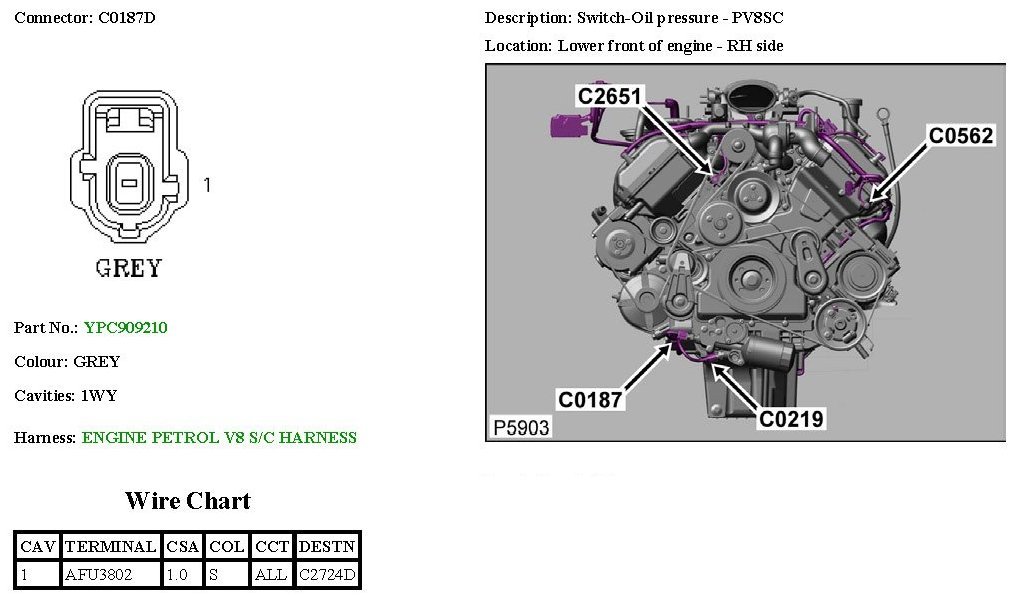 Connector: C0187D

1

GREY

Part No.: YPC909210

Colour: GREY

Cavities: 1WY

Harness: ENGINE PETROL V8 S/C HARNESS

Wire Chart

| CAV | TERMINAL | CSA | COL | CCT | DESTN |
|---|---|---|---|---|---|
| 1 | AFU3802 | 1.0 | S | ALL | C2724D |

Description: Switch-Oil pressure - PV8SC

Location: Lower front of engine - RH side

C2651

C0562

C0187

C0219

P5903