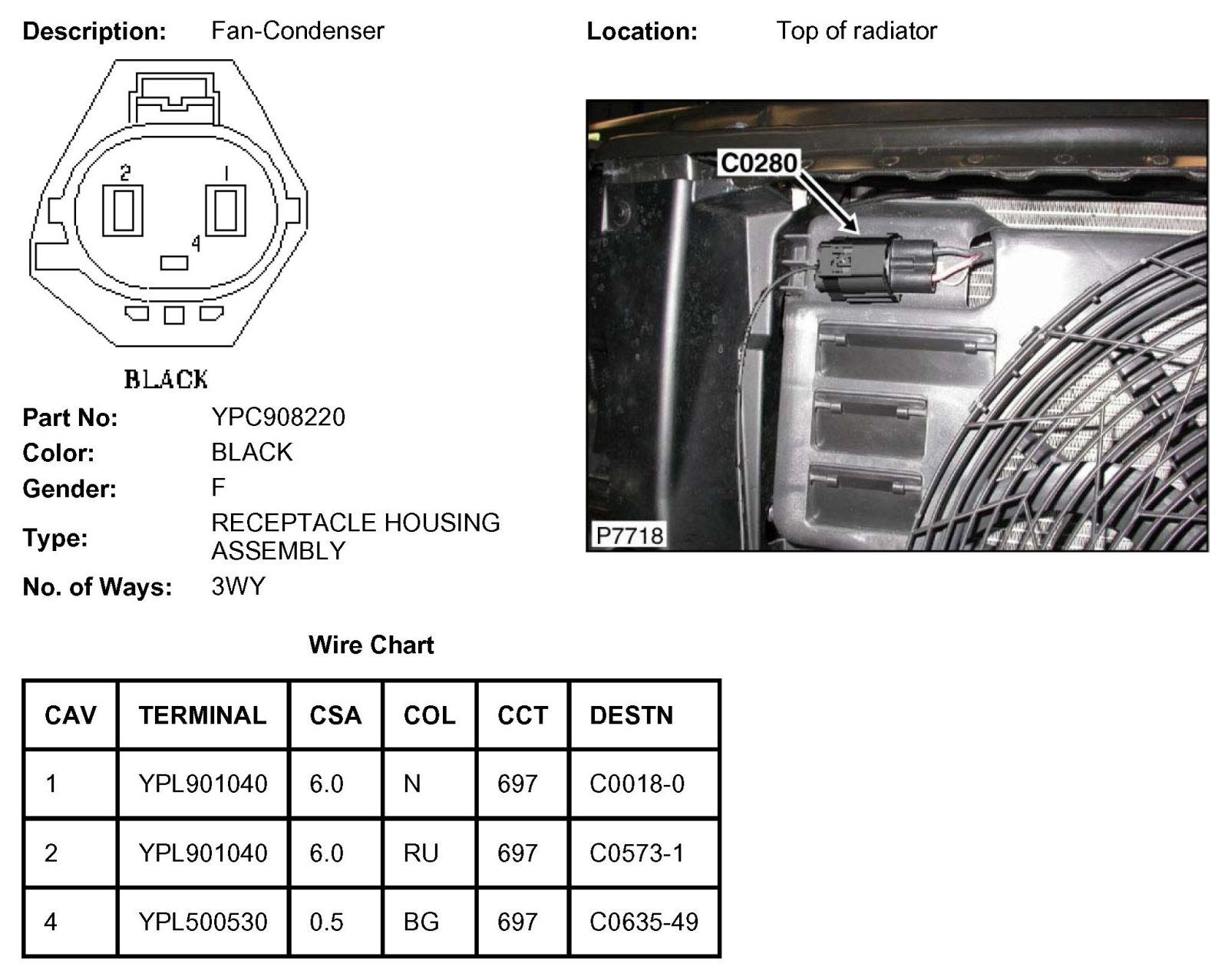 Description: Fan-Condenser

Location: Top of radiator

2 1 4

BLACK

C0280

P7718

Part No: YPC908220
Color: BLACK
Gender: F
Type: RECEPTACLE HOUSING ASSEMBLY
No. of Ways: 3WY

Wire Chart

| CAV | TERMINAL | CSA | COL | CCT | DESTN |
|---|---|---|---|---|---|
| 1 | YPL901040 | 6.0 | N | 697 | C0018-0 |
| 2 | YPL901040 | 6.0 | RU | 697 | C0573-1 |
| 4 | YPL500530 | 0.5 | BG | 697 | C0635-49 |