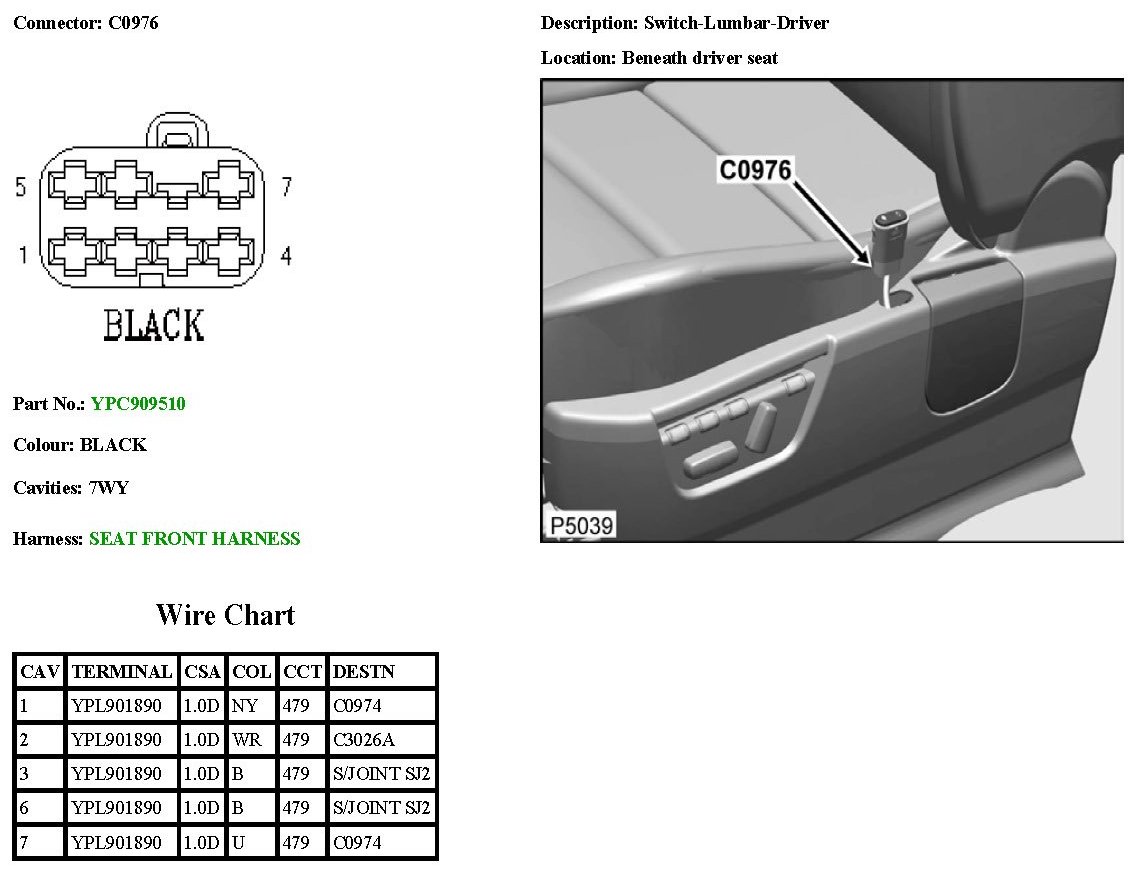 Connector: C0976

5
7
1
4
BLACK

Part No.: YPC909510

Colour: BLACK

Cavities: 7WY

Harness: SEAT FRONT HARNESS

Description: Switch-Lumbar-Driver

Location: Beneath driver seat

C0976

P5039

Wire Chart

| CAV | TERMINAL | CSA | COL | CCT | DESTN |
|---|---|---|---|---|---|
| 1 | YPL901890 | 1.0D | NY | 479 | C0974 |
| 2 | YPL901890 | 1.0D | WR | 479 | C3026A |
| 3 | YPL901890 | 1.0D | B | 479 | S/JOINT SJ2 |
| 6 | YPL901890 | 1.0D | B | 479 | S/JOINT SJ2 |
| 7 | YPL901890 | 1.0D | U | 479 | C0974 |